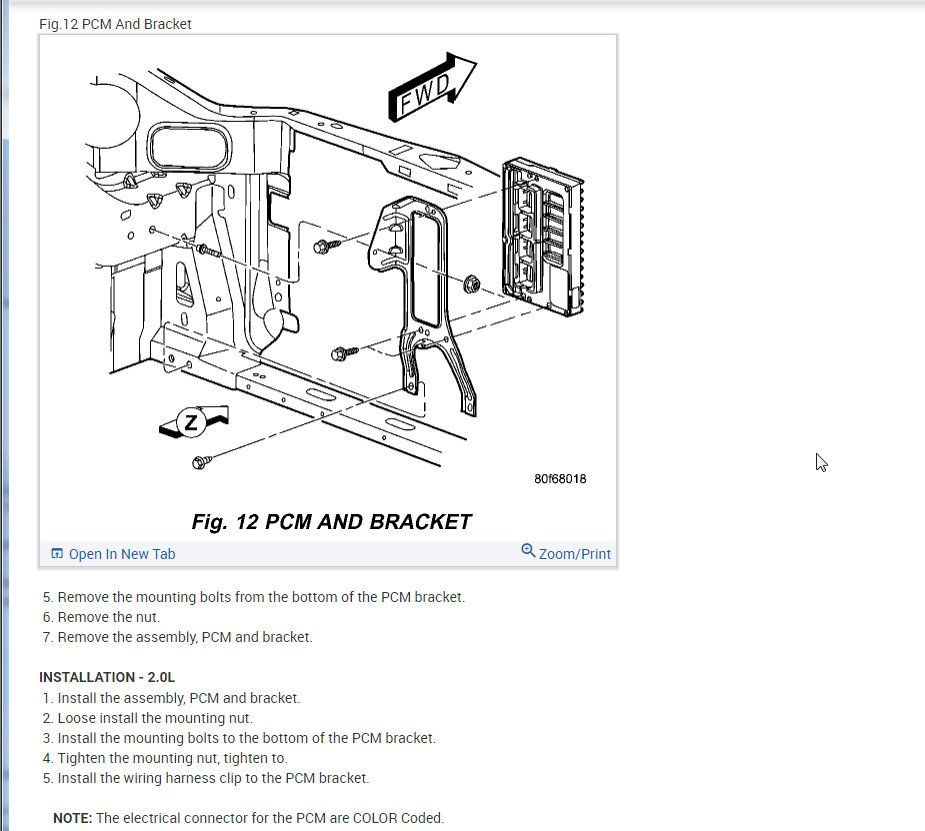 Fig.12 PCM And Bracket

FWD

Z

80f68018

Fig. 12 PCM AND BRACKET

Open In New Tab

Zoom/Print

5. Remove the mounting bolts from the bottom of the PCM bracket.
6. Remove the nut.
7. Remove the assembly, PCM and bracket.

INSTALLATION - 2.0L
1. Install the assembly, PCM and bracket.
2. Loose install the mounting nut.
3. Install the mounting bolts to the bottom of the PCM bracket.
4. Tighten the mounting nut, tighten to.
5. Install the wiring harness clip to the PCM bracket.

NOTE: The electrical connector for the PCM are COLOR Coded.