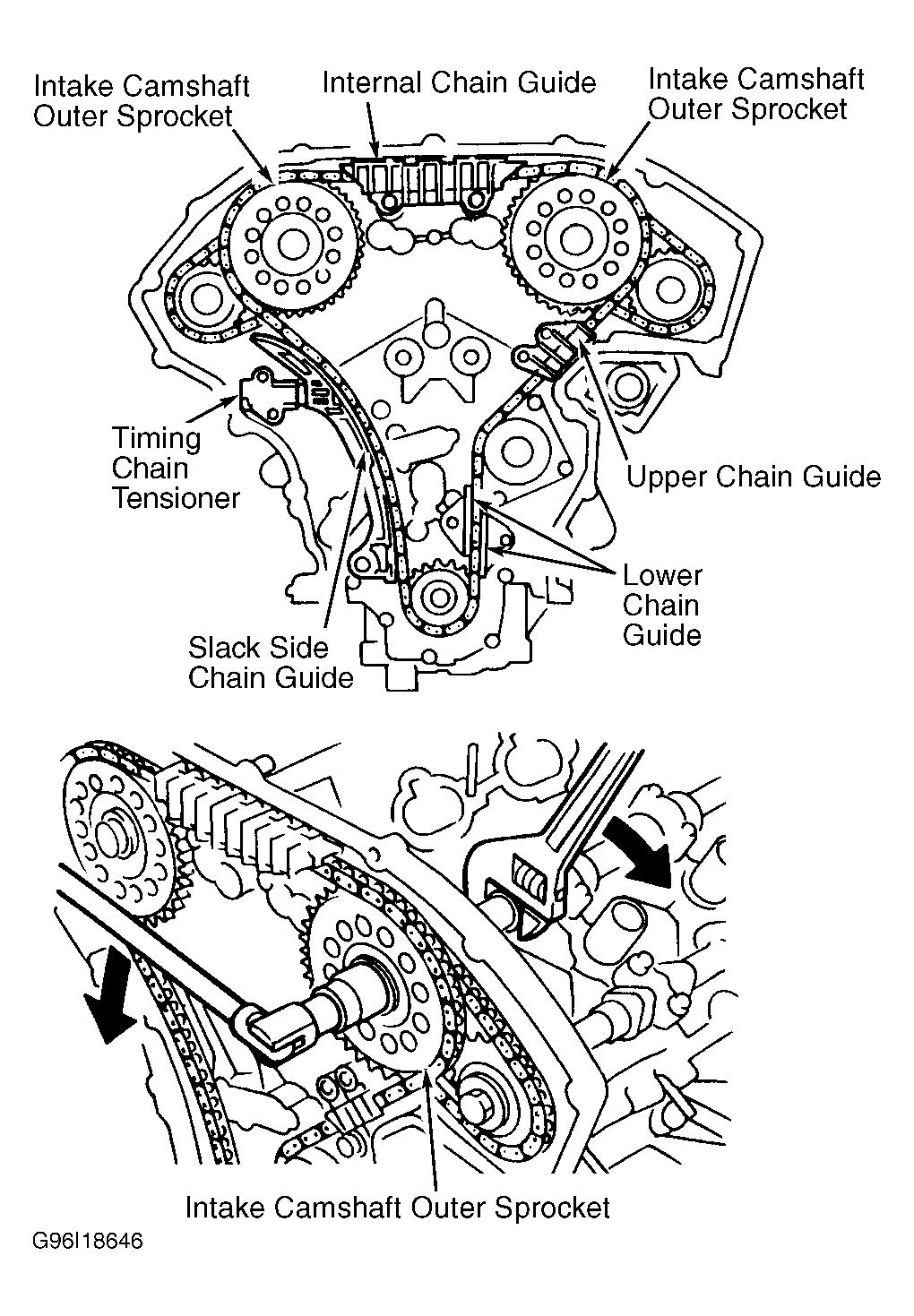 Intake Camshaft Outer Sprocket

Internal Chain Guide

Intake Camshaft Outer Sprocket

Timing Chain Tensioner

Upper Chain Guide

Lower Chain Guide

Slack Side Chain Guide

Intake Camshaft Outer Sprocket

G96I18646