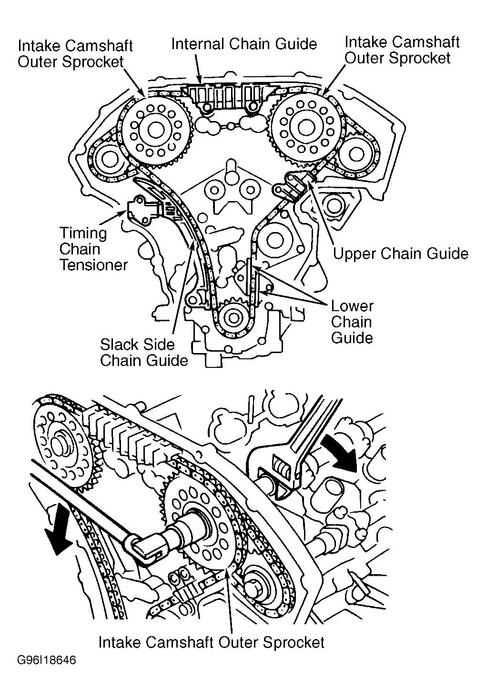 Intake Camshaft Outer Sprocket

Internal Chain Guide

Intake Camshaft Outer Sprocket

Timing Chain Tensioner

Upper Chain Guide

Lower Chain Guide

Slack Side Chain Guide

Intake Camshaft Outer Sprocket

G96I18646