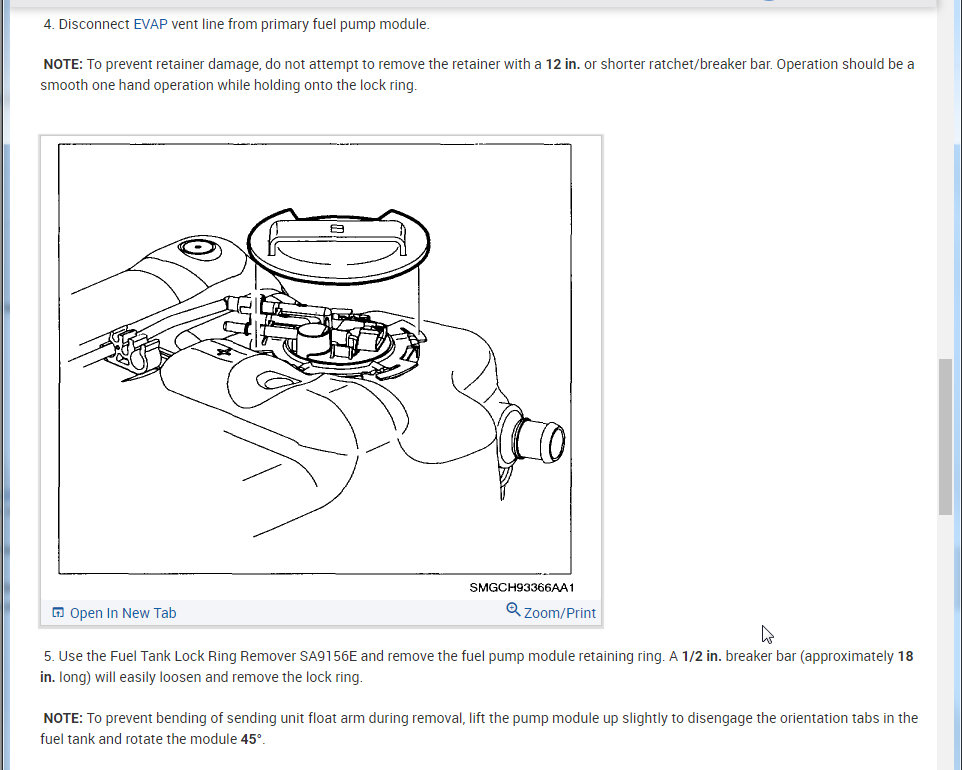 4. Disconnect EVAP vent line from primary fuel pump module.

NOTE: To prevent retainer damage, do not attempt to remove the retainer with a 12 in. or shorter ratchet/breaker bar. Operation should be a smooth one hand operation while holding onto the lock ring.

SMGCH93366AA1

Open In New Tab

Zoom/Print

5. Use the Fuel Tank Lock Ring Remover SA9156E and remove the fuel pump module retaining ring. A 1/2 in. breaker bar (approximately 18 in. long) will easily loosen and remove the lock ring.

NOTE: To prevent bending of sending unit float arm during removal, lift the pump module up slightly to disengage the orientation tabs in the fuel tank and rotate the module 45°.