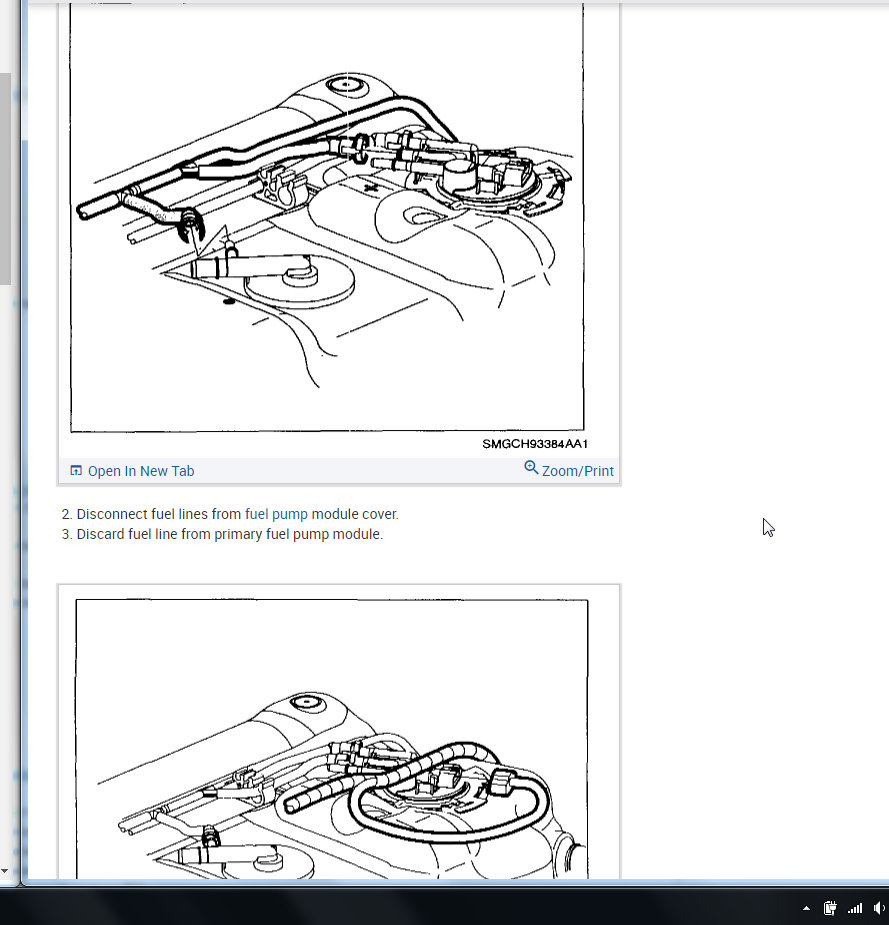 SMGCH93384AA1

Open In New Tab

Zoom/Print

2. Disconnect fuel lines from fuel pump module cover.
3. Discard fuel line from primary fuel pump module.