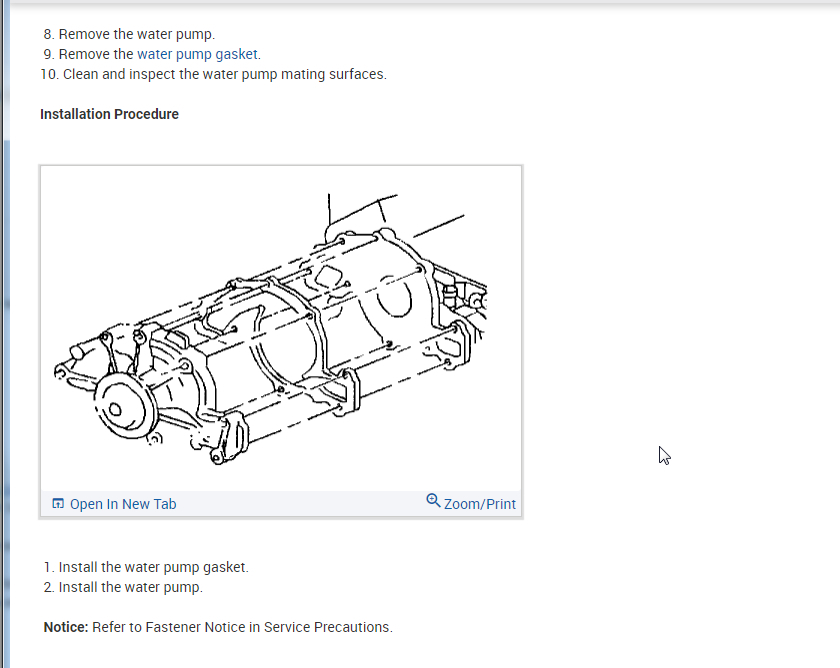 8. Remove the water pump.
9. Remove the water pump gasket.
10. Clean and inspect the water pump mating surfaces.

Installation Procedure

Open In New Tab
Zoom/Print

1. Install the water pump gasket.
2. Install the water pump.

Notice: Refer to Fastener Notice in Service Precautions.