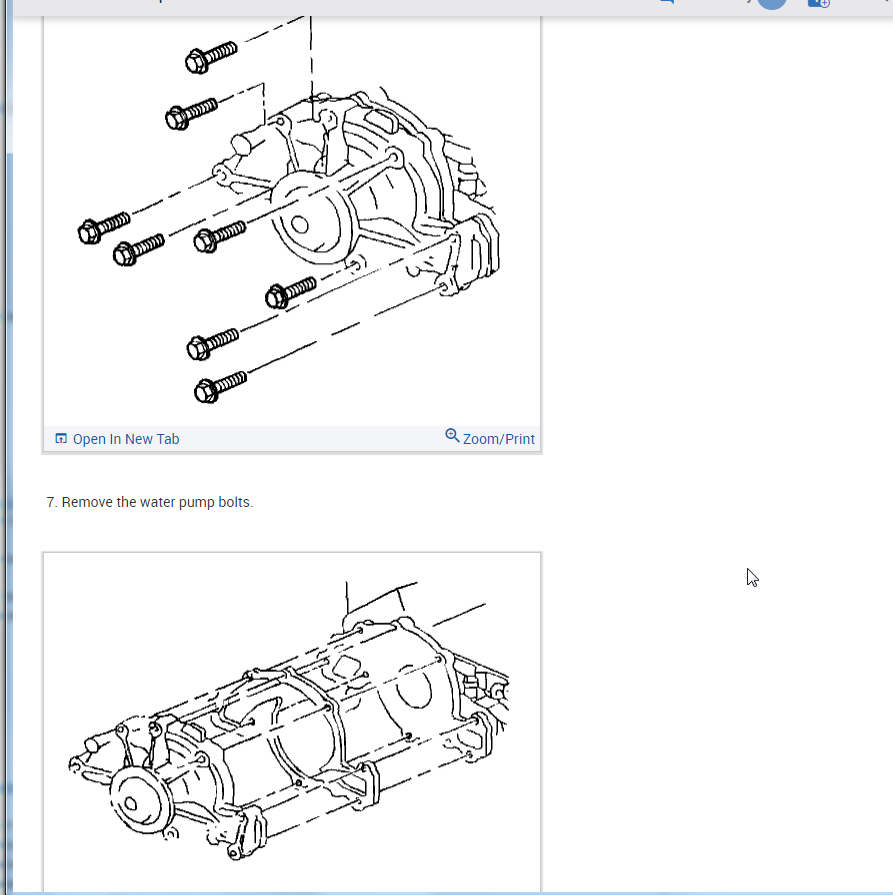 Open In New Tab

Zoom/Print

7. Remove the water pump bolts.