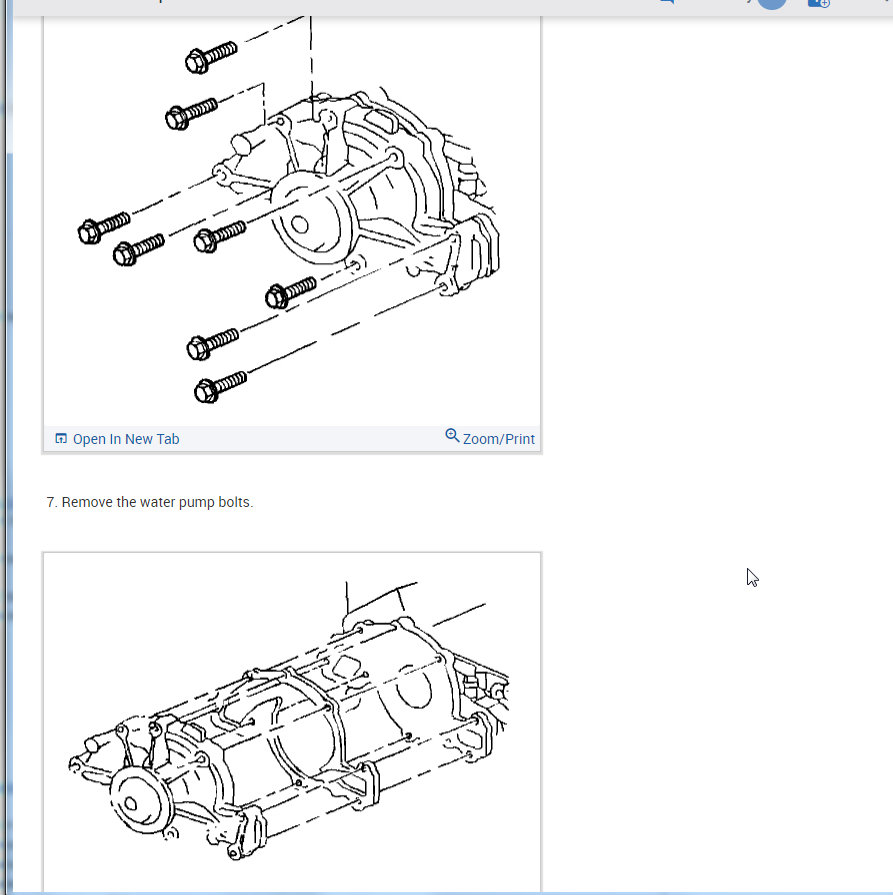 Open In New Tab

Zoom/Print

7. Remove the water pump bolts.