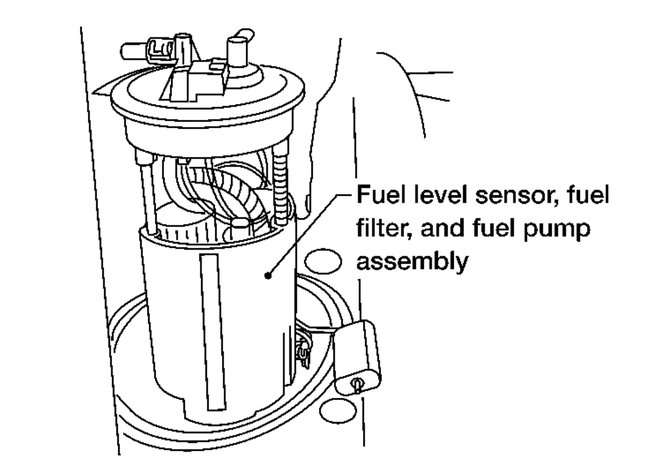 Fuel level sensor, fuel filter, and fuel pump assembly