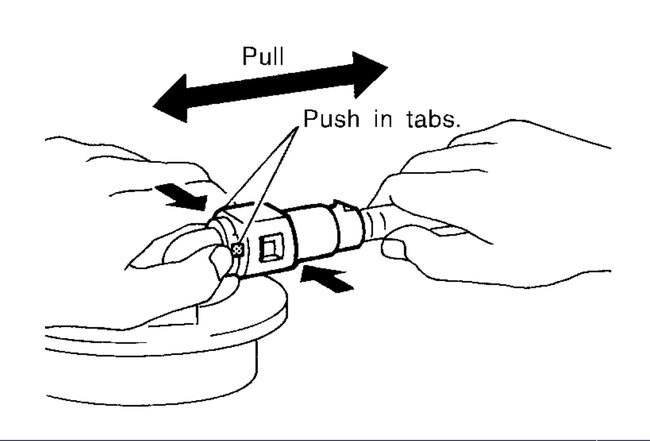 Pull

Push in tabs.