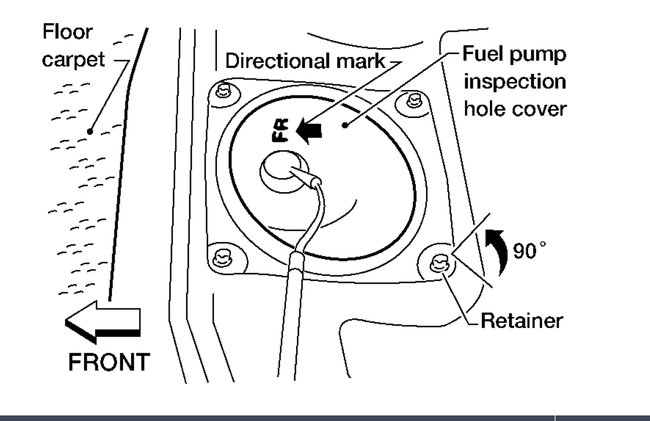 Floor carpet

Directional mark

Fuel pump inspection hole cover

FR

90°

Retainer

FRONT