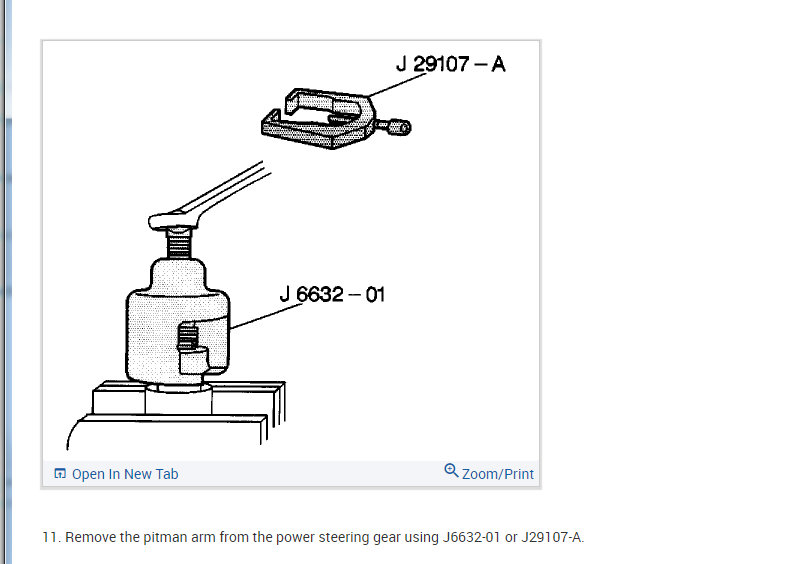 J 29107 – A

J 6632 – 01

Open In New Tab

Zoom/Print

11. Remove the pitman arm from the power steering gear using J6632-01 or J29107-A.