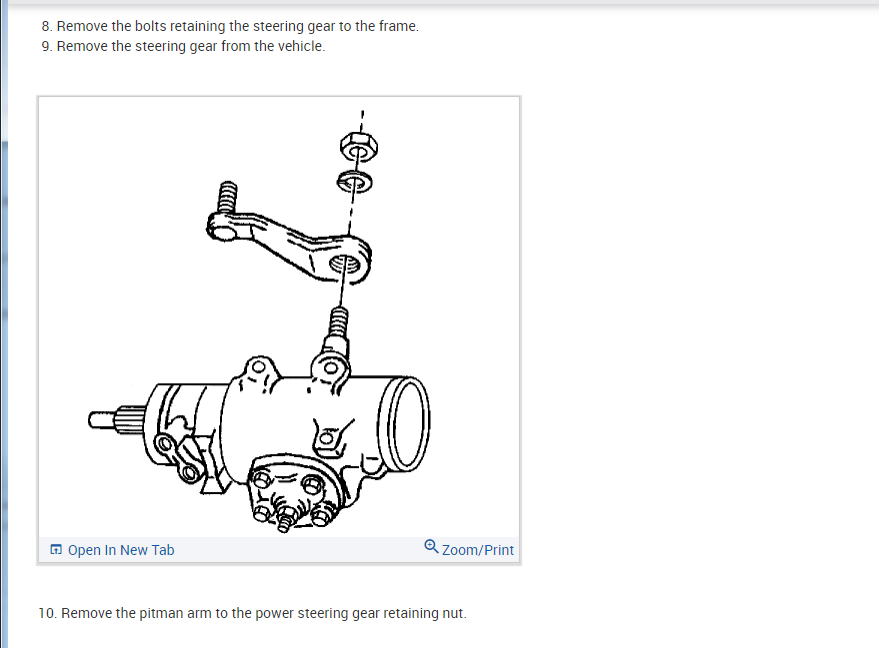 8. Remove the bolts retaining the steering gear to the frame.
9. Remove the steering gear from the vehicle.

Open In New Tab

Zoom/Print

10. Remove the pitman arm to the power steering gear retaining nut.