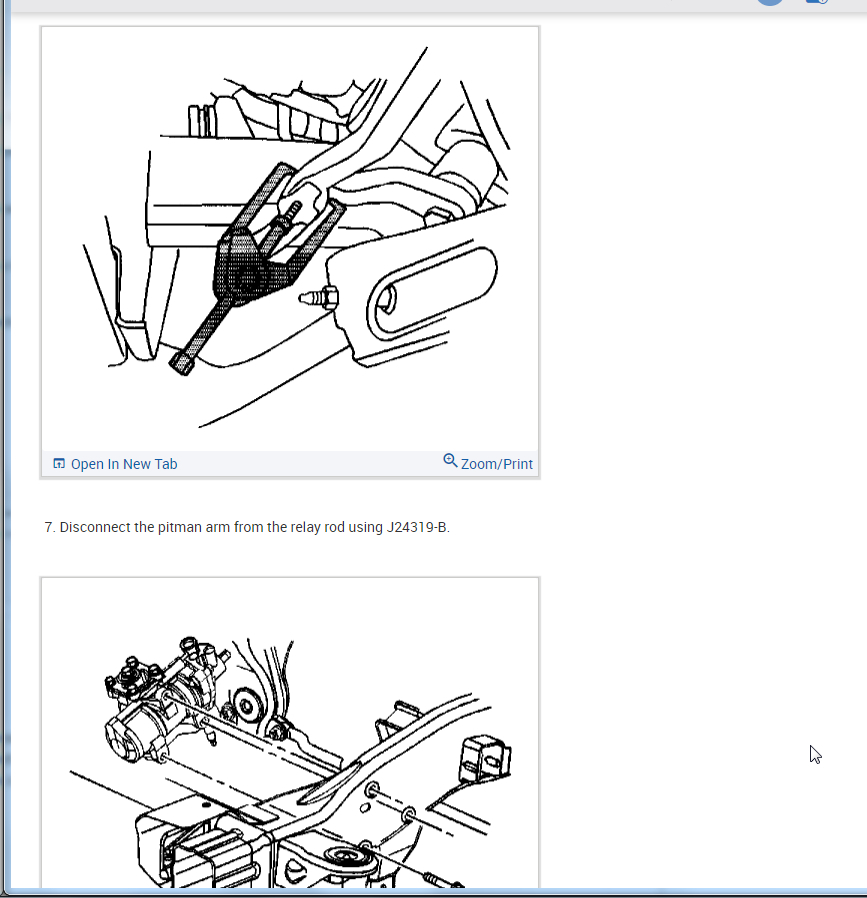 Open In New Tab

Zoom/Print

7. Disconnect the pitman arm from the relay rod using J24319-B.