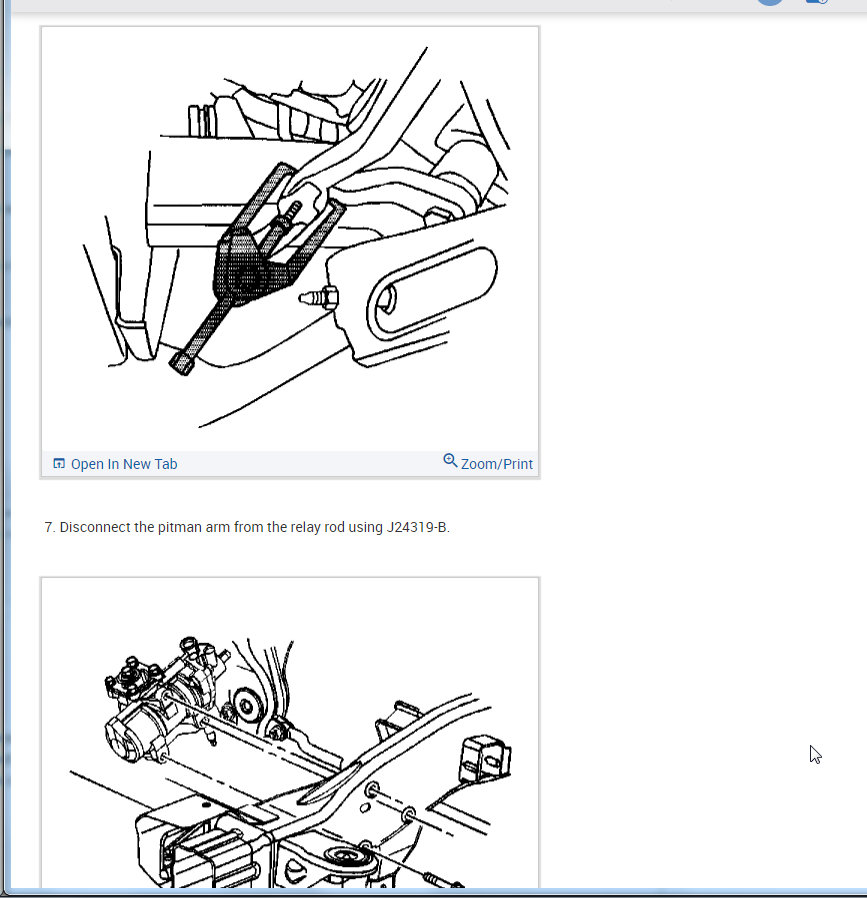 Open In New Tab

Zoom/Print

7. Disconnect the pitman arm from the relay rod using J24319-B.