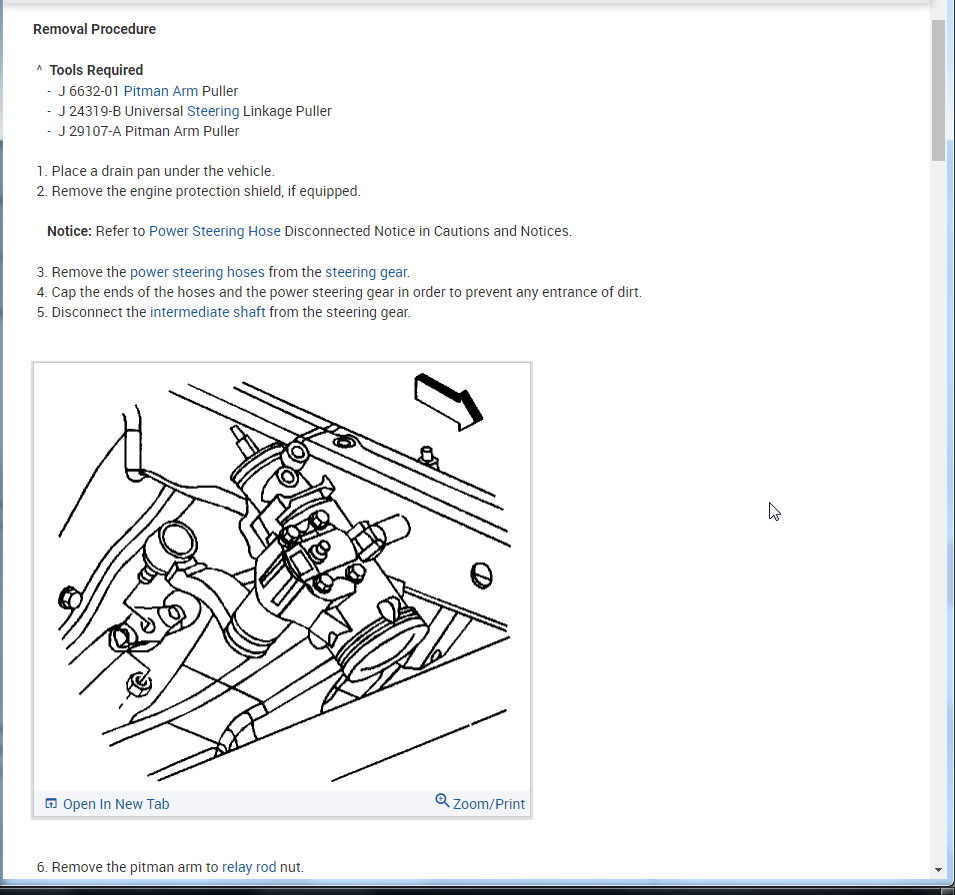 Removal Procedure

^ Tools Required

- J 6632-01 Pitman Arm Puller
- J 24319-B Universal Steering Linkage Puller
- J 29107-A Pitman Arm Puller

1. Place a drain pan under the vehicle.
2. Remove the engine protection shield, if equipped.

Notice: Refer to Power Steering Hose Disconnected Notice in Cautions and Notices.

3. Remove the power steering hoses from the steering gear.
4. Cap the ends of the hoses and the power steering gear in order to prevent any entrance of dirt.
5. Disconnect the intermediate shaft from the steering gear.

Open In New Tab
Zoom/Print

6. Remove the pitman arm to relay rod nut.