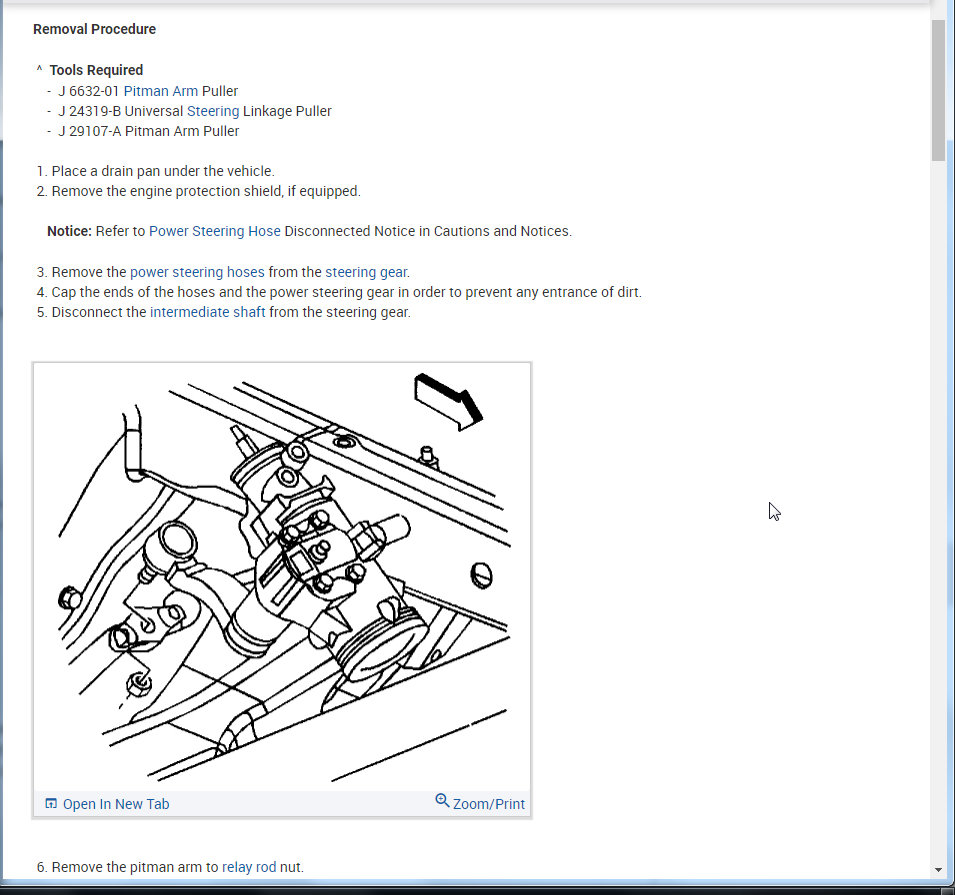 Removal Procedure

^ Tools Required
- J 6632-01 Pitman Arm Puller
- J 24319-B Universal Steering Linkage Puller
- J 29107-A Pitman Arm Puller

1. Place a drain pan under the vehicle.
2. Remove the engine protection shield, if equipped.

Notice: Refer to Power Steering Hose Disconnected Notice in Cautions and Notices.

3. Remove the power steering hoses from the steering gear.
4. Cap the ends of the hoses and the power steering gear in order to prevent any entrance of dirt.
5. Disconnect the intermediate shaft from the steering gear.

Open In New Tab
Zoom/Print

6. Remove the pitman arm to relay rod nut.