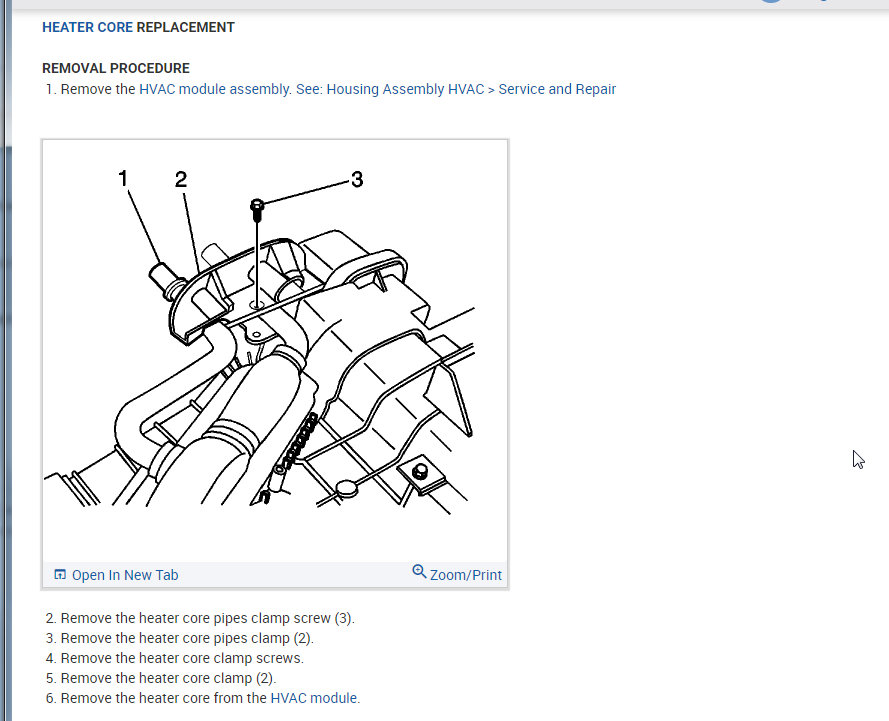 HEATER CORE REPLACEMENT

REMOVAL PROCEDURE

1. Remove the HVAC module assembly. See: Housing Assembly HVAC > Service and Repair

1
2
3

Open In New Tab
Zoom/Print

2. Remove the heater core pipes clamp screw (3).
3. Remove the heater core pipes clamp (2).
4. Remove the heater core clamp screws.
5. Remove the heater core clamp (2).
6. Remove the heater core from the HVAC module.