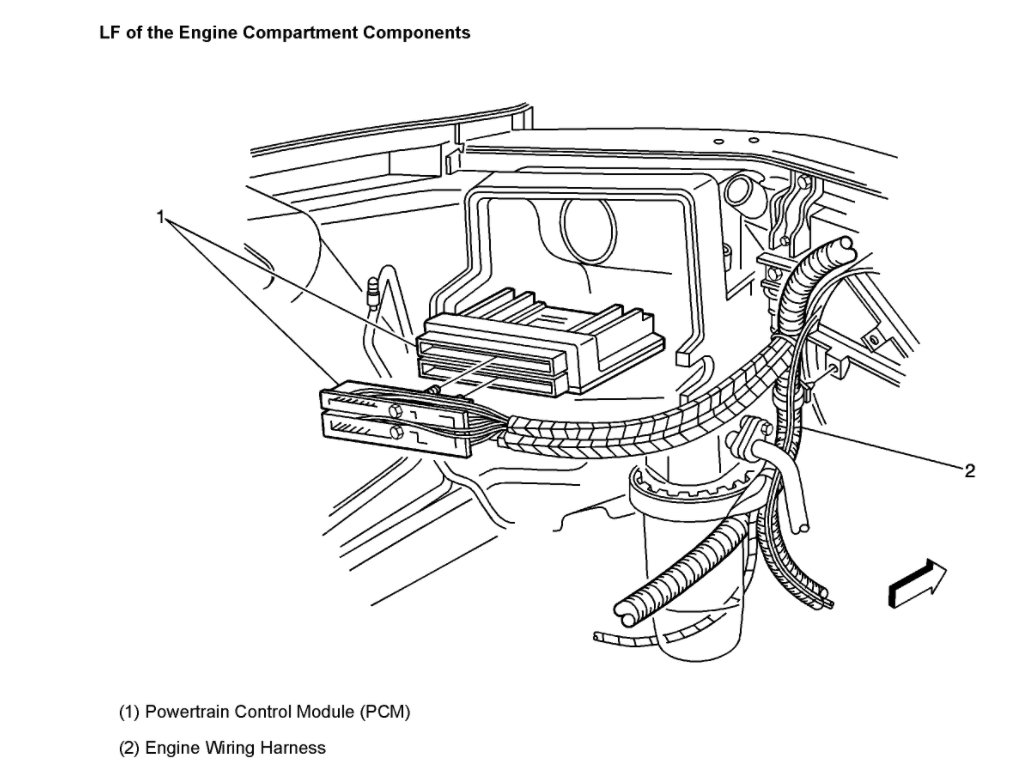 LF of the Engine Compartment Components

1

2

(1) Powertrain Control Module (PCM)

(2) Engine Wiring Harness