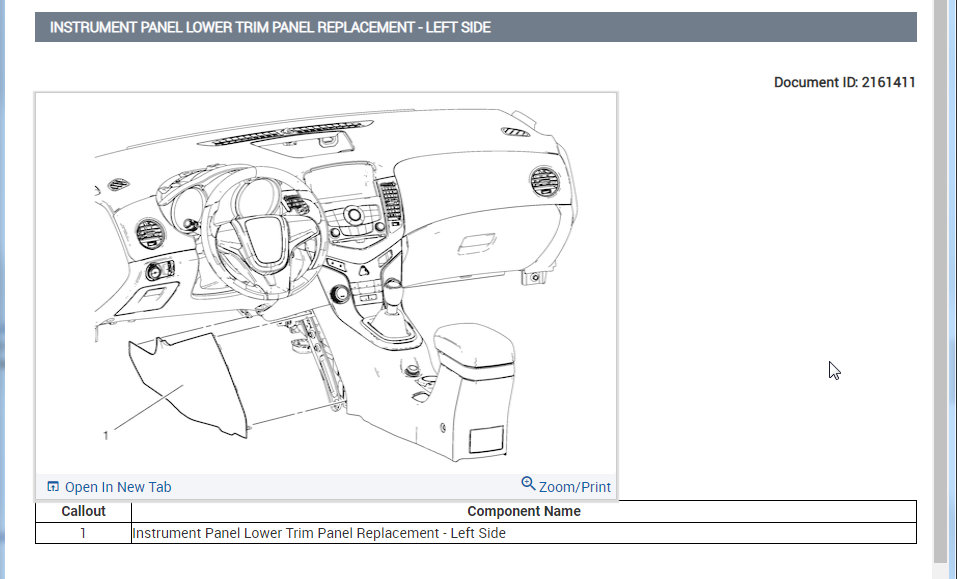 INSTRUMENT PANEL LOWER TRIM PANEL REPLACEMENT - LEFT SIDE

Document ID: 2161411

1

Open In New Tab

Zoom/Print

| Callout | Component Name |
|---|---|
| 1 | Instrument Panel Lower Trim Panel Replacement - Left Side |