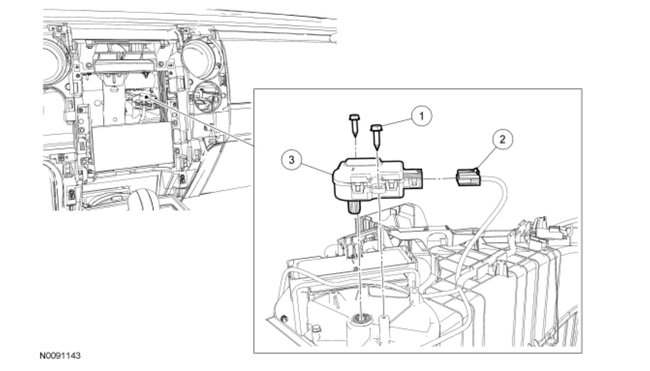 1
2
3
N0091143