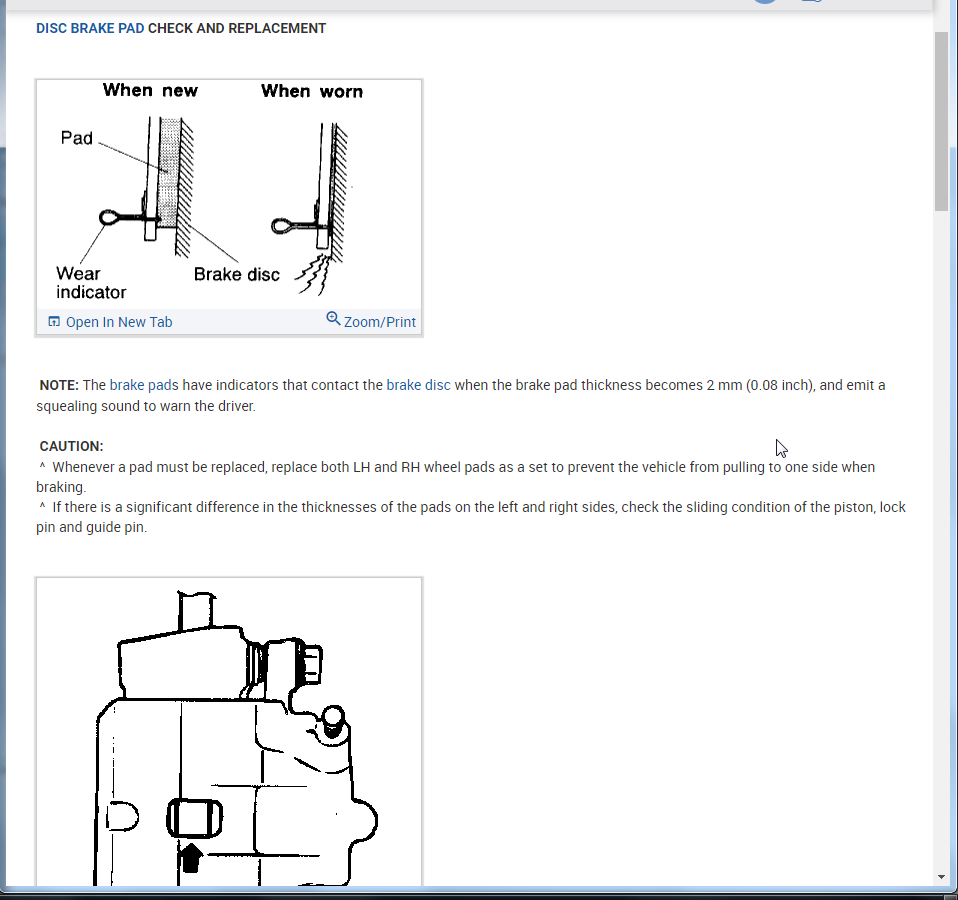 DISC BRAKE PAD CHECK AND REPLACEMENT

When new
When worn
Pad
Wear indicator
Brake disc

Open In New Tab
Zoom/Print

NOTE: The brake pads have indicators that contact the brake disc when the brake pad thickness becomes 2 mm (0.08 inch), and emit a squealing sound to warn the driver.

CAUTION:
^ Whenever a pad must be replaced, replace both LH and RH wheel pads as a set to prevent the vehicle from pulling to one side when braking.
^ If there is a significant difference in the thicknesses of the pads on the left and right sides, check the sliding condition of the piston, lock pin and guide pin.