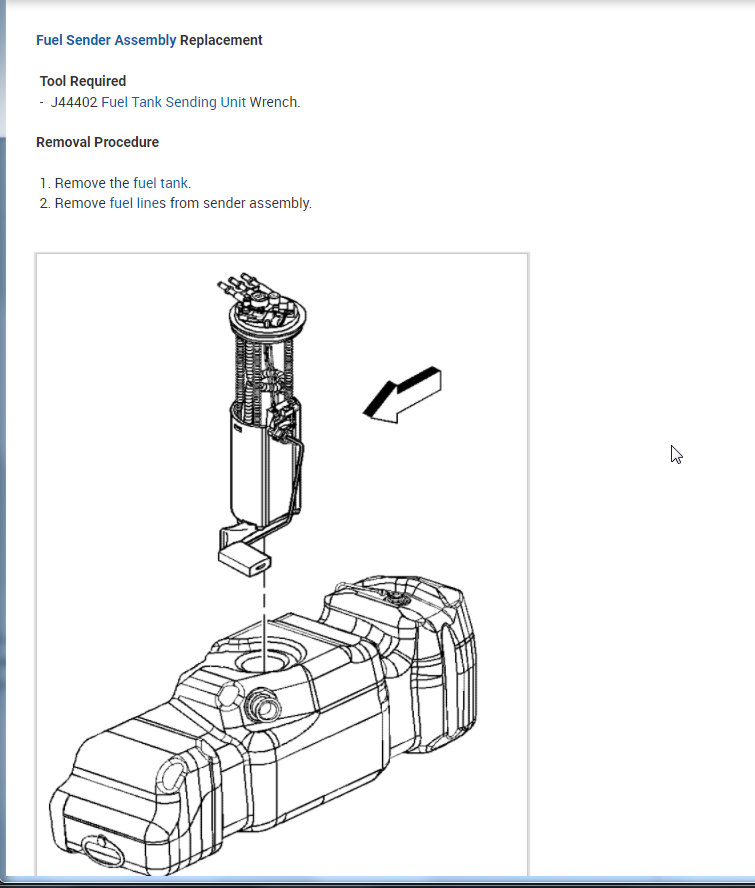 Fuel Sender Assembly Replacement

Tool Required
- J44402 Fuel Tank Sending Unit Wrench.

Removal Procedure

1. Remove the fuel tank.
2. Remove fuel lines from sender assembly.