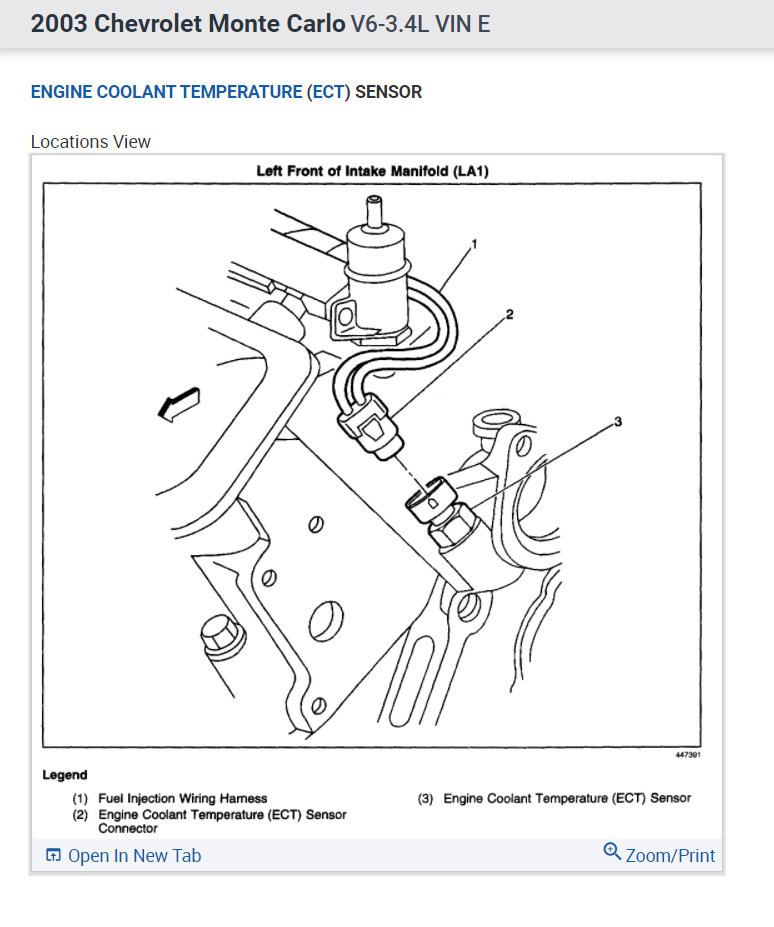 2003 Chevrolet Monte Carlo V6-3.4L VIN E

ENGINE COOLANT TEMPERATURE (ECT) SENSOR

Locations View

Left Front of Intake Manifold (LA1)

1

2

3

447391

Legend

(1) Fuel Injection Wiring Harness
(2) Engine Coolant Temperature (ECT) Sensor Connector
(3) Engine Coolant Temperature (ECT) Sensor

Open In New Tab

Zoom/Print