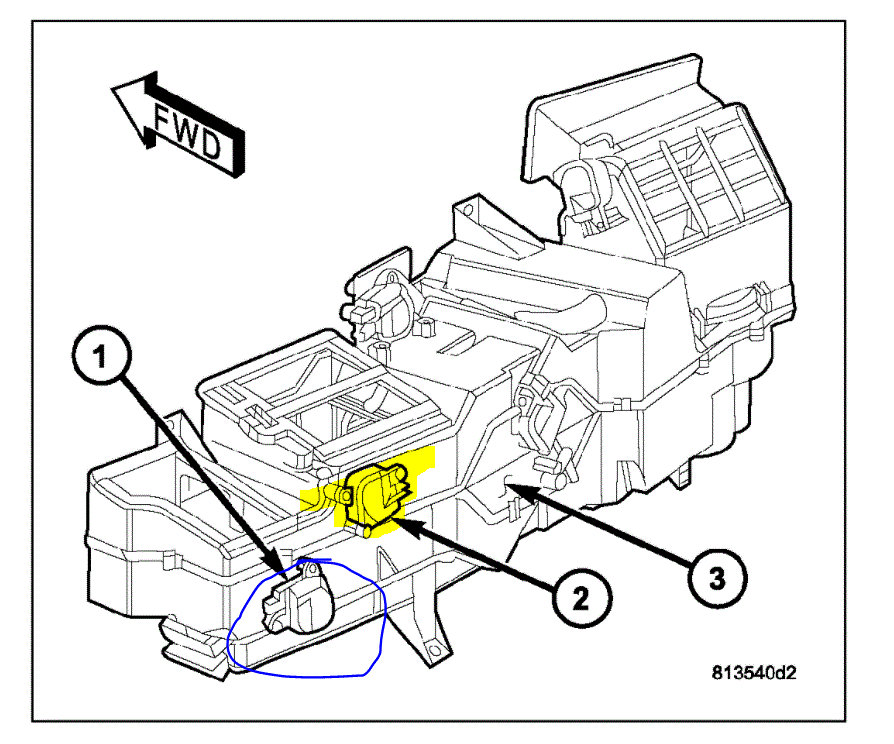 FWD

1

2

3

813540d2