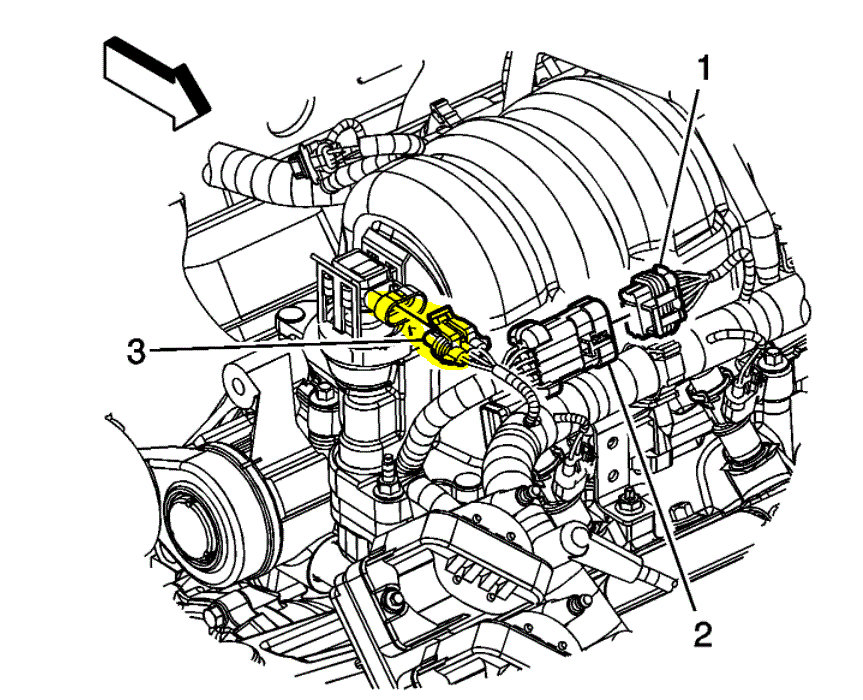 1
3
2