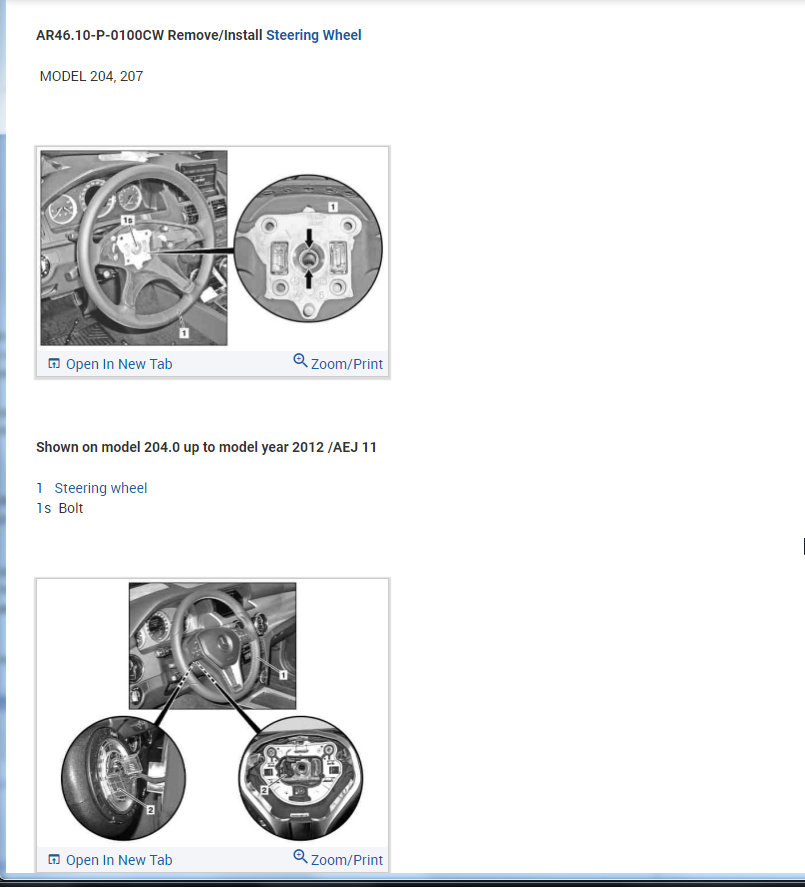 AR46.10-P-0100CW Remove/Install Steering Wheel

MODEL 204, 207

1s

1

1

Open In New Tab

Zoom/Print

Shown on model 204.0 up to model year 2012 /AEJ 11

1 Steering wheel
1s Bolt

1

2

2

Open In New Tab

Zoom/Print