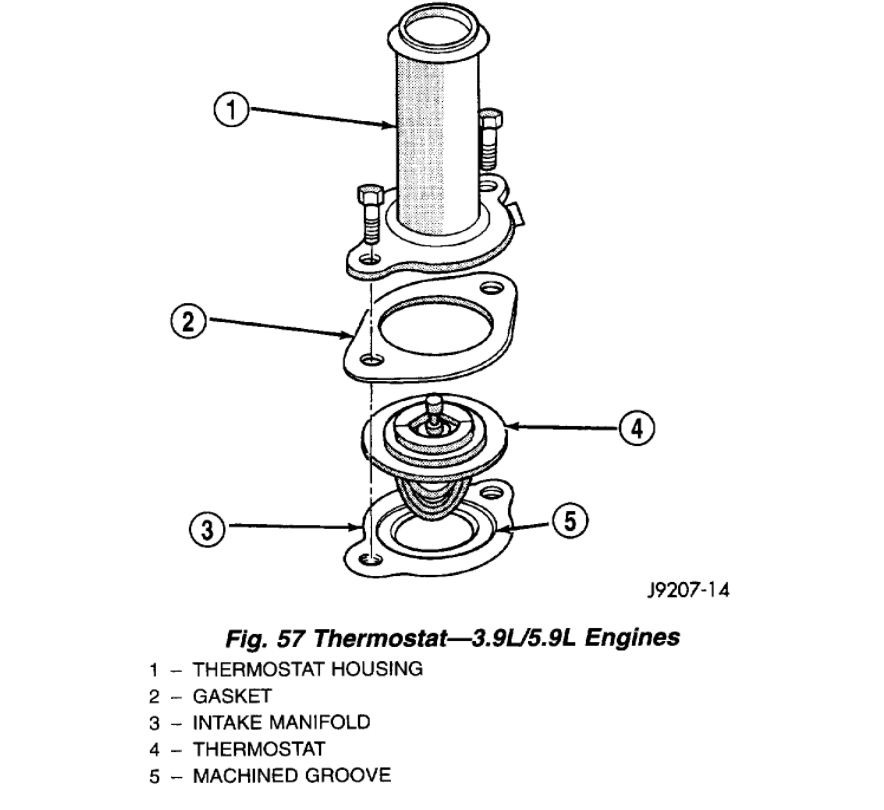 1

2

4

3

5

J9207-14

Fig. 57 Thermostat—3.9L/5.9L Engines

1 – THERMOSTAT HOUSING
2 – GASKET
3 – INTAKE MANIFOLD
4 – THERMOSTAT
5 – MACHINED GROOVE