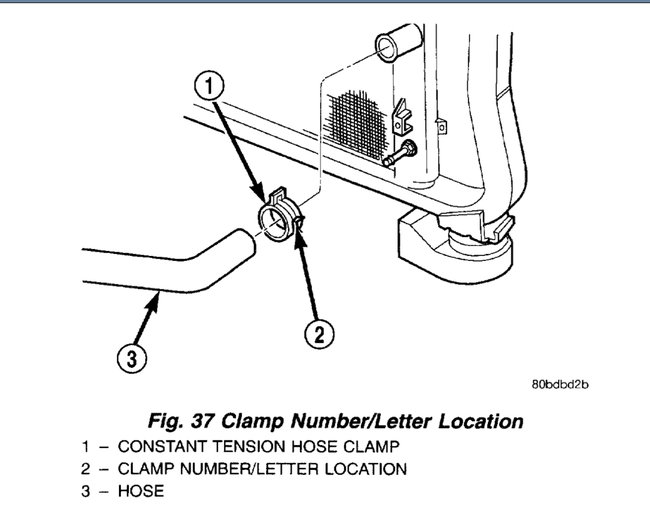 1

2

3

80bdbd2b

Fig. 37 Clamp Number/Letter Location

1 – CONSTANT TENSION HOSE CLAMP
2 – CLAMP NUMBER/LETTER LOCATION
3 – HOSE