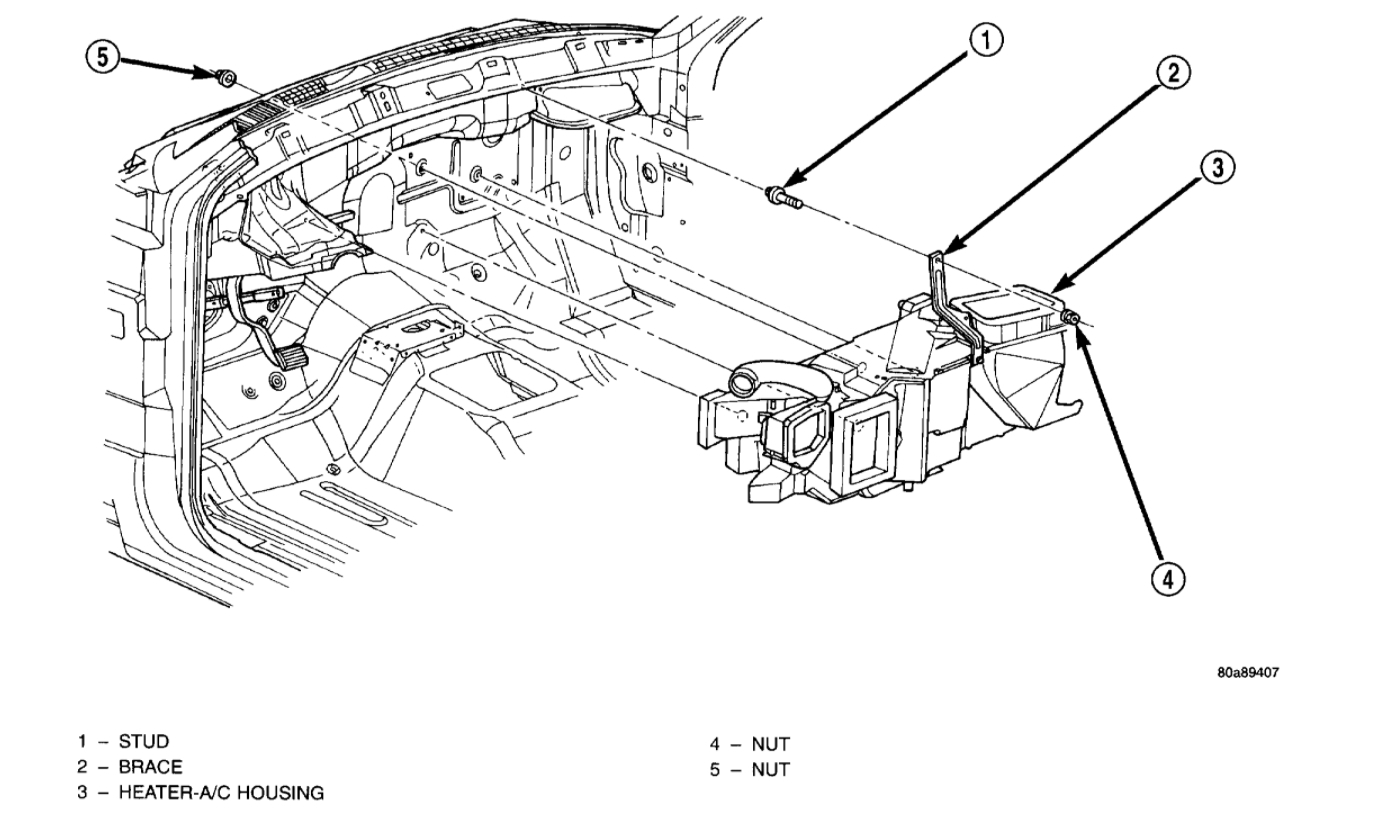 5
1
2
3
4

80a89407

1 – STUD
2 – BRACE
3 – HEATER-A/C HOUSING

4 – NUT
5 – NUT