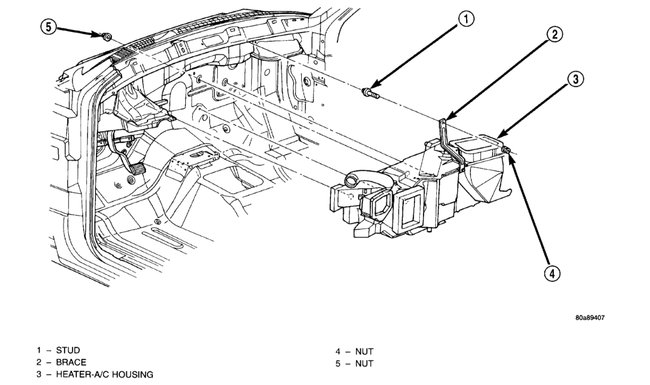 5
1
2
3
4

80a89407

1 – STUD
2 – BRACE
3 – HEATER-A/C HOUSING

4 – NUT
5 – NUT