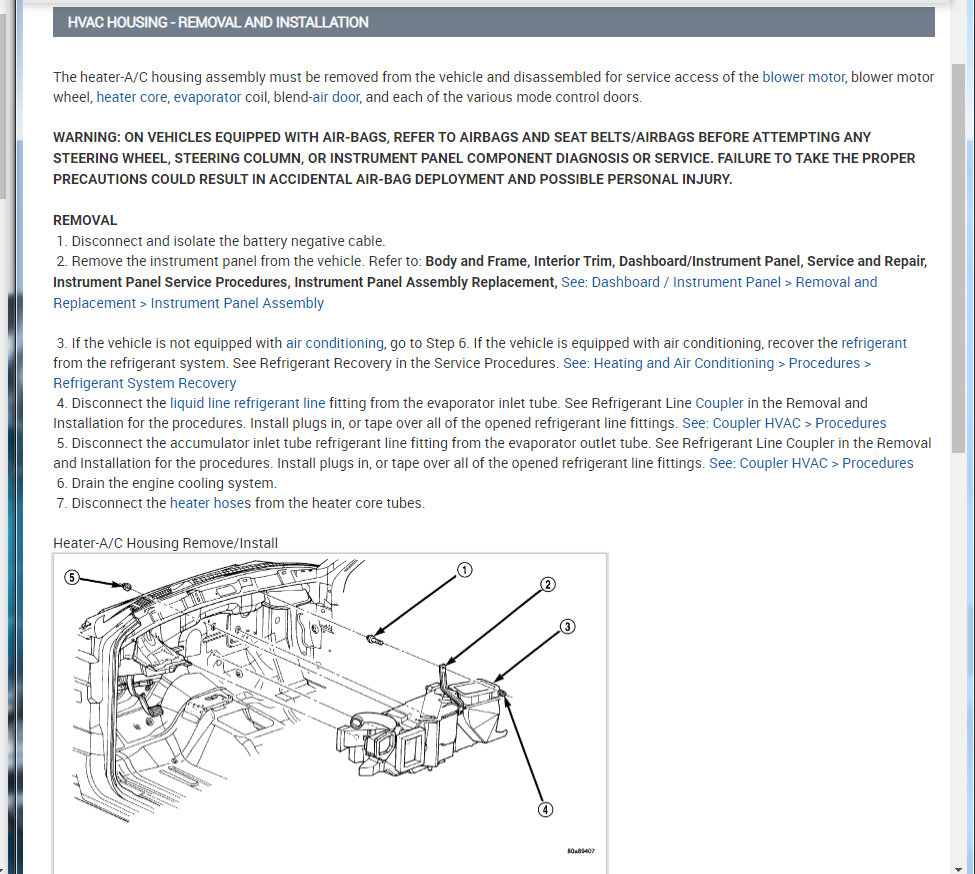 HVAC HOUSING - REMOVAL AND INSTALLATION

The heater-A/C housing assembly must be removed from the vehicle and disassembled for service access of the blower motor, blower motor wheel, heater core, evaporator coil, blend-air door, and each of the various mode control doors.

WARNING: ON VEHICLES EQUIPPED WITH AIR-BAGS, REFER TO AIRBAGS AND SEAT BELTS/AIRBAGS BEFORE ATTEMPTING ANY STEERING WHEEL, STEERING COLUMN, OR INSTRUMENT PANEL COMPONENT DIAGNOSIS OR SERVICE. FAILURE TO TAKE THE PROPER PRECAUTIONS COULD RESULT IN ACCIDENTAL AIR-BAG DEPLOYMENT AND POSSIBLE PERSONAL INJURY.

REMOVAL
1. Disconnect and isolate the battery negative cable.
2. Remove the instrument panel from the vehicle. Refer to: Body and Frame, Interior Trim, Dashboard/Instrument Panel, Service and Repair, Instrument Panel Service Procedures, Instrument Panel Assembly Replacement, See: Dashboard / Instrument Panel > Removal and Replacement > Instrument Panel Assembly

3. If the vehicle is not equipped with air conditioning, go to Step 6. If the vehicle is equipped with air conditioning, recover the refrigerant from the refrigerant system. See Refrigerant Recovery in the Service Procedures. See: Heating and Air Conditioning > Procedures > Refrigerant System Recovery
4. Disconnect the liquid line refrigerant line fitting from the evaporator inlet tube. See Refrigerant Line Coupler in the Removal and Installation for the procedures. Install plugs in, or tape over all of the opened refrigerant line fittings. See: Coupler HVAC > Procedures
5. Disconnect the accumulator inlet tube refrigerant line fitting from the evaporator outlet tube. See Refrigerant Line Coupler in the Removal and Installation for the procedures. Install plugs in, or tape over all of the opened refrigerant line fittings. See: Coupler HVAC > Procedures
6. Drain the engine cooling system.
7. Disconnect the heater hoses from the heater core tubes.

Heater-A/C Housing Remove/Install

5 1 2 3 4

80a89407