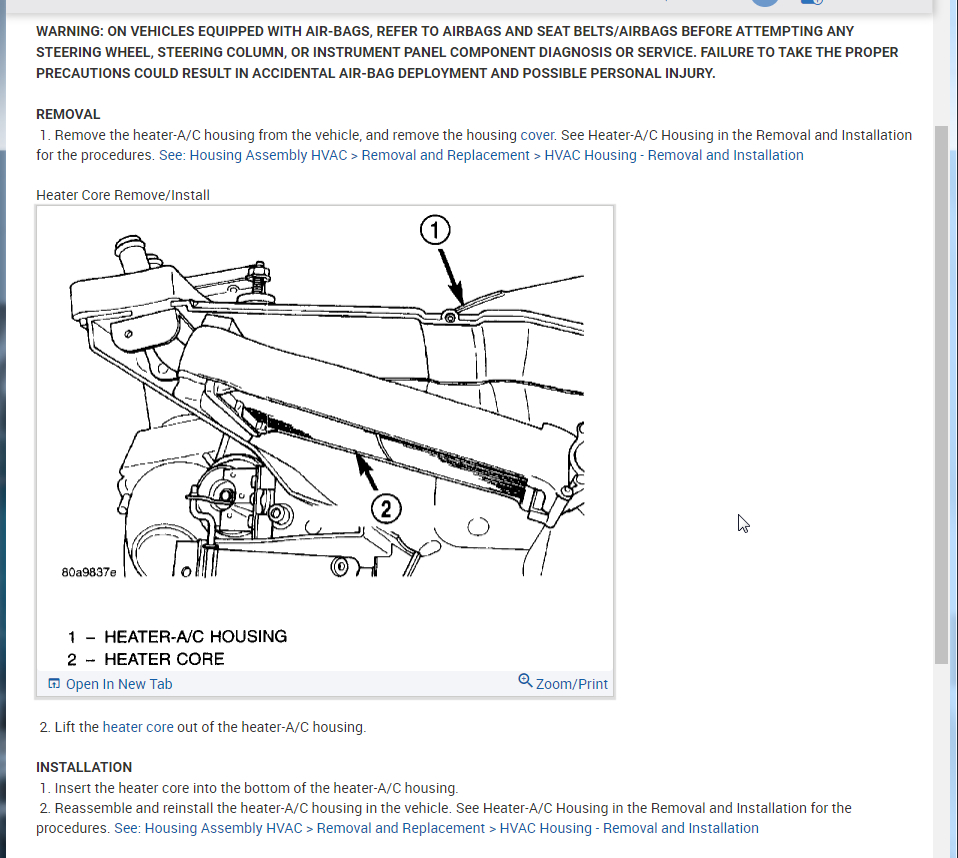 WARNING: ON VEHICLES EQUIPPED WITH AIR-BAGS, REFER TO AIRBAGS AND SEAT BELTS/AIRBAGS BEFORE ATTEMPTING ANY STEERING WHEEL, STEERING COLUMN, OR INSTRUMENT PANEL COMPONENT DIAGNOSIS OR SERVICE. FAILURE TO TAKE THE PROPER PRECAUTIONS COULD RESULT IN ACCIDENTAL AIR-BAG DEPLOYMENT AND POSSIBLE PERSONAL INJURY.

REMOVAL
1. Remove the heater-A/C housing from the vehicle, and remove the housing cover. See Heater-A/C Housing in the Removal and Installation for the procedures. See: Housing Assembly HVAC > Removal and Replacement > HVAC Housing - Removal and Installation

Heater Core Remove/Install

1
2
80a9837e

1 – HEATER-A/C HOUSING
2 – HEATER CORE

Open In New Tab
Zoom/Print

2. Lift the heater core out of the heater-A/C housing.

INSTALLATION
1. Insert the heater core into the bottom of the heater-A/C housing.
2. Reassemble and reinstall the heater-A/C housing in the vehicle. See Heater-A/C Housing in the Removal and Installation for the procedures. See: Housing Assembly HVAC > Removal and Replacement > HVAC Housing - Removal and Installation