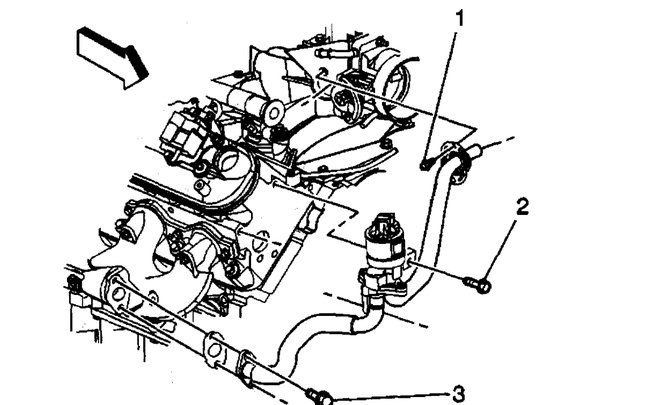 1
2
3