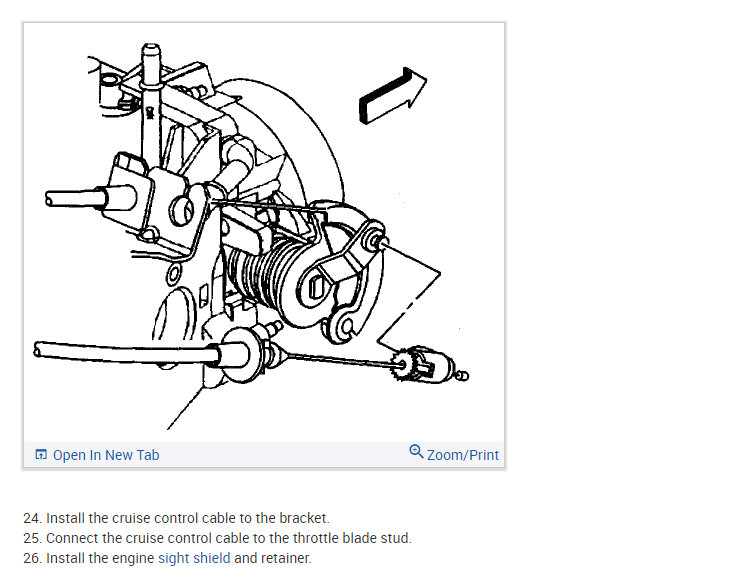 Open In New Tab

Zoom/Print

24. Install the cruise control cable to the bracket.
25. Connect the cruise control cable to the throttle blade stud.
26. Install the engine sight shield and retainer.