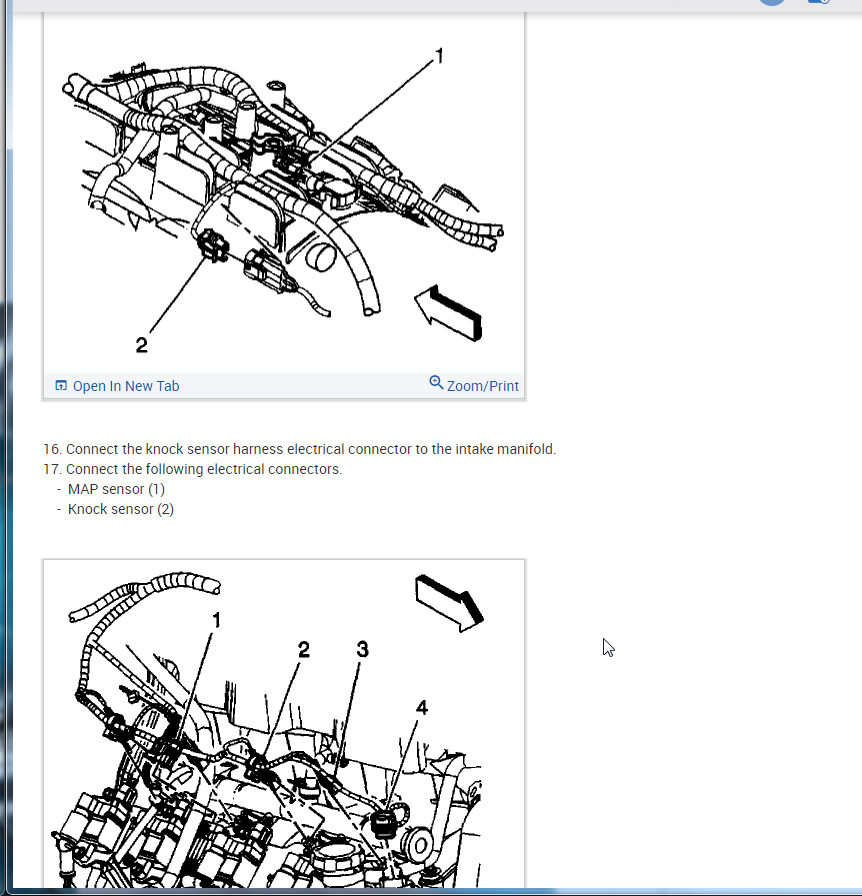 1

2

Open In New Tab

Zoom/Print

16. Connect the knock sensor harness electrical connector to the intake manifold.
17. Connect the following electrical connectors.
- MAP sensor (1)
- Knock sensor (2)

1

2

3

4