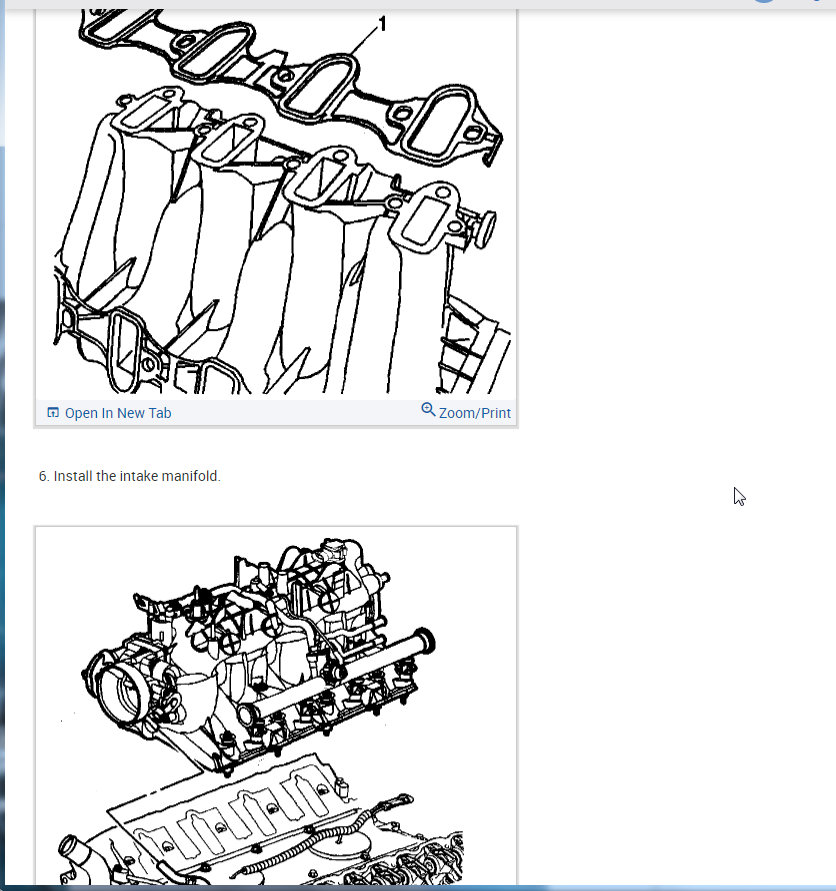 1

Open In New Tab

Zoom/Print

6. Install the intake manifold.