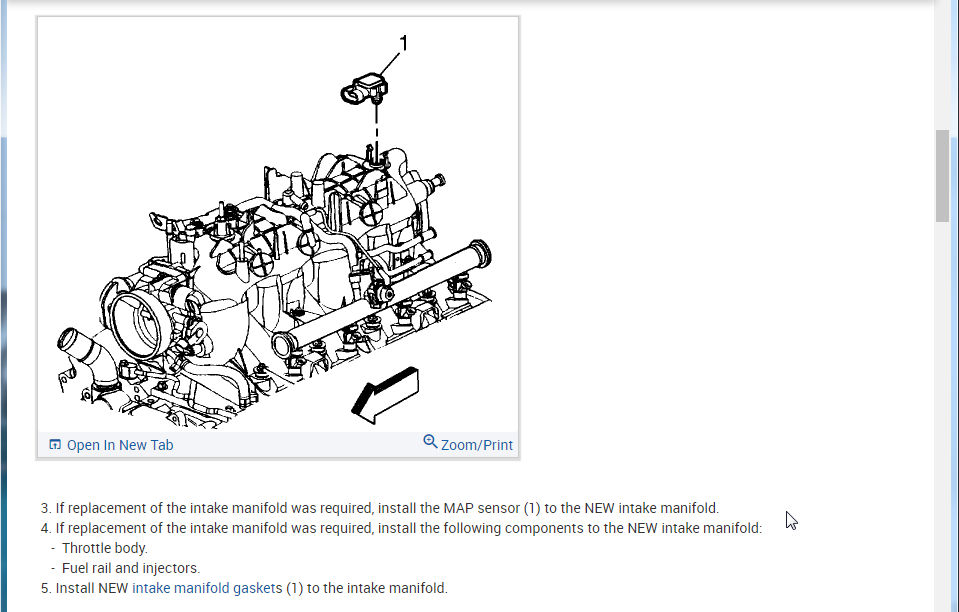 1

Open In New Tab

Zoom/Print

3. If replacement of the intake manifold was required, install the MAP sensor (1) to the NEW intake manifold.
4. If replacement of the intake manifold was required, install the following components to the NEW intake manifold:
- Throttle body.
- Fuel rail and injectors.
5. Install NEW intake manifold gaskets (1) to the intake manifold.