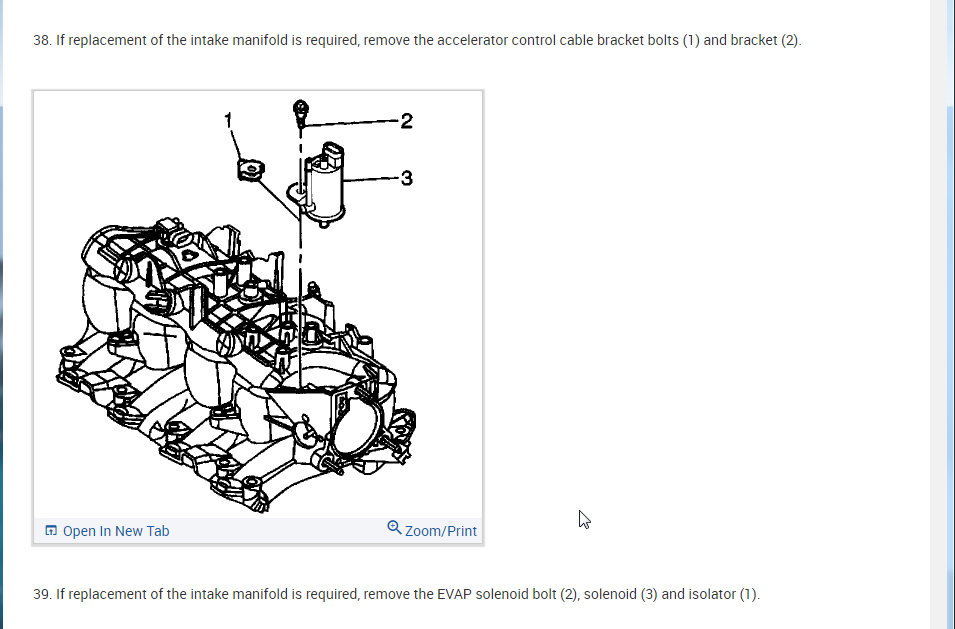 38. If replacement of the intake manifold is required, remove the accelerator control cable bracket bolts (1) and bracket (2).

1
2
3

Open In New Tab
Zoom/Print

39. If replacement of the intake manifold is required, remove the EVAP solenoid bolt (2), solenoid (3) and isolator (1).