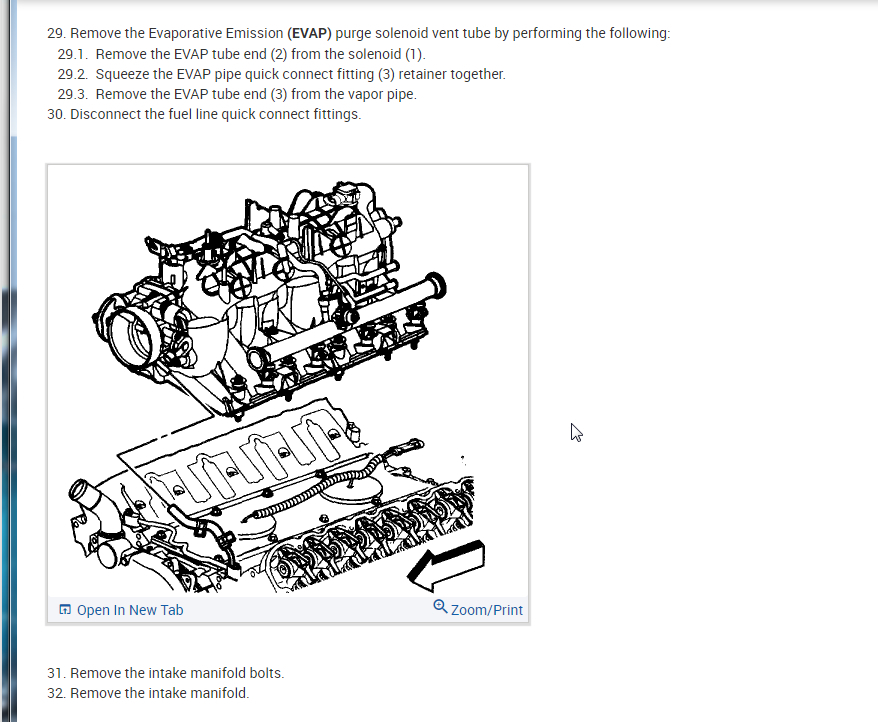 29. Remove the Evaporative Emission (EVAP) purge solenoid vent tube by performing the following:
29.1. Remove the EVAP tube end (2) from the solenoid (1).
29.2. Squeeze the EVAP pipe quick connect fitting (3) retainer together.
29.3. Remove the EVAP tube end (3) from the vapor pipe.
30. Disconnect the fuel line quick connect fittings.

Open In New Tab

Zoom/Print

31. Remove the intake manifold bolts.
32. Remove the intake manifold.