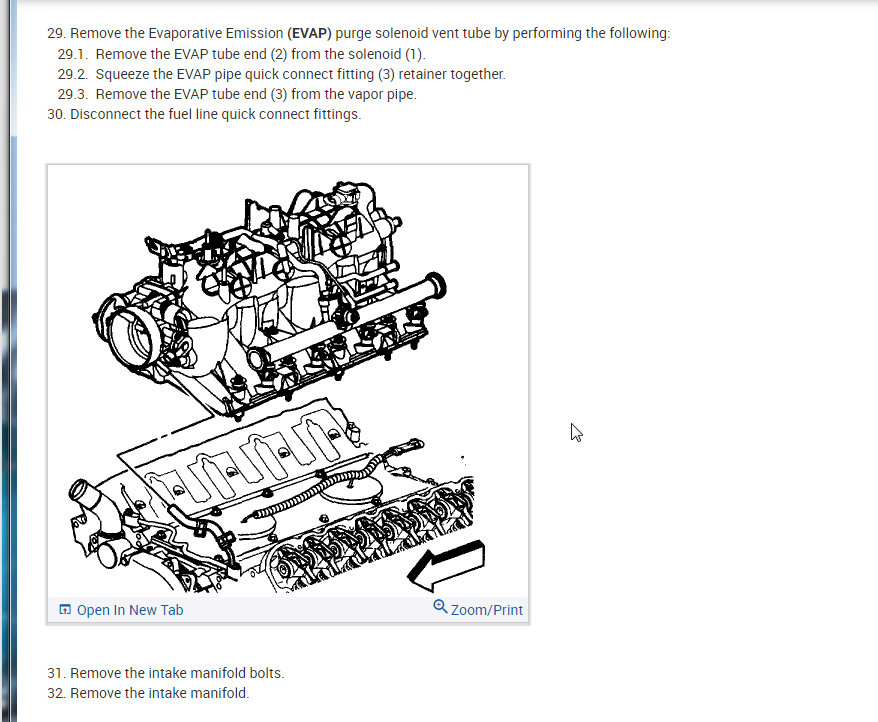 29. Remove the Evaporative Emission (EVAP) purge solenoid vent tube by performing the following:
29.1. Remove the EVAP tube end (2) from the solenoid (1).
29.2. Squeeze the EVAP pipe quick connect fitting (3) retainer together.
29.3. Remove the EVAP tube end (3) from the vapor pipe.
30. Disconnect the fuel line quick connect fittings.

Open In New Tab
Zoom/Print

31. Remove the intake manifold bolts.
32. Remove the intake manifold.