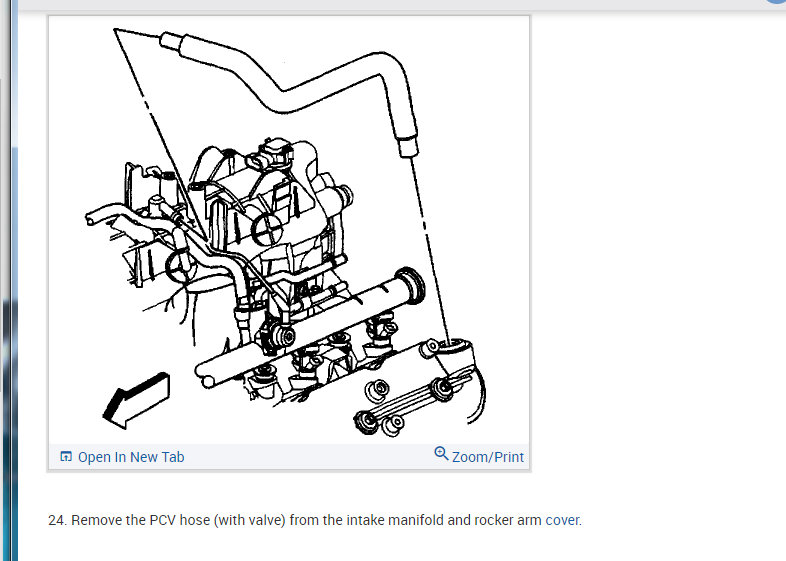 Open In New Tab

Zoom/Print

24. Remove the PCV hose (with valve) from the intake manifold and rocker arm cover.