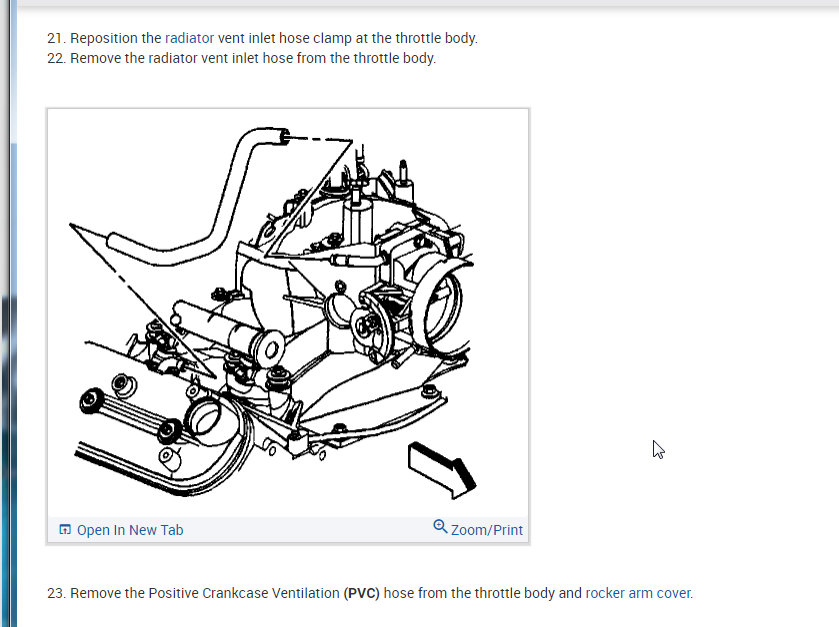 21. Reposition the radiator vent inlet hose clamp at the throttle body.
22. Remove the radiator vent inlet hose from the throttle body.

Open In New Tab

Zoom/Print

23. Remove the Positive Crankcase Ventilation (PVC) hose from the throttle body and rocker arm cover.