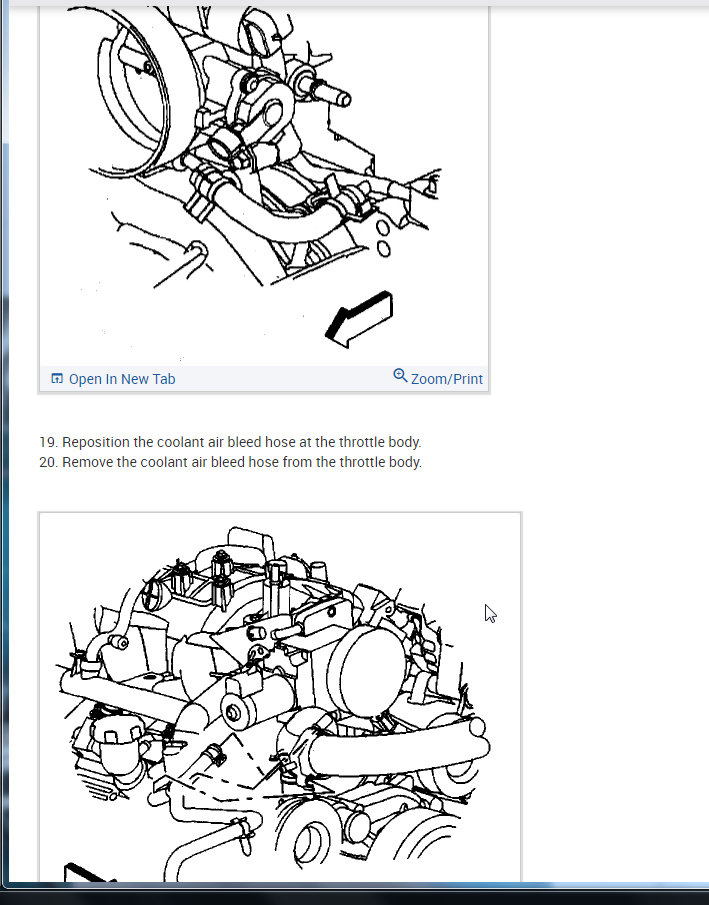 Open In New Tab

Zoom/Print

19. Reposition the coolant air bleed hose at the throttle body.
20. Remove the coolant air bleed hose from the throttle body.