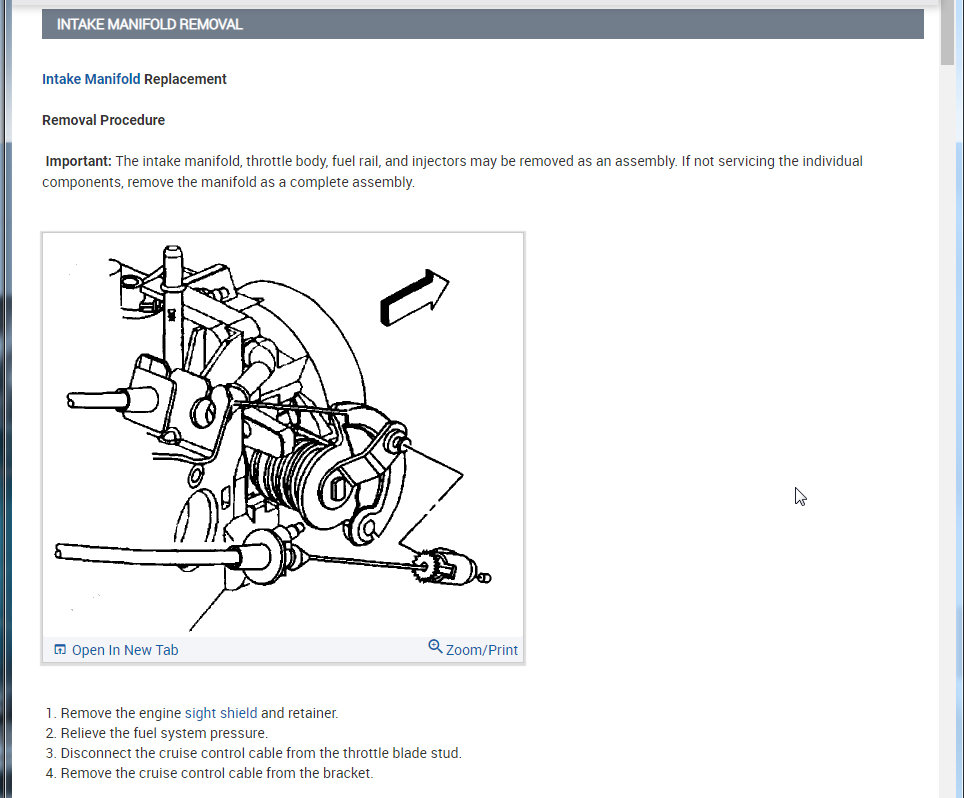 INTAKE MANIFOLD REMOVAL

Intake Manifold Replacement

Removal Procedure

Important: The intake manifold, throttle body, fuel rail, and injectors may be removed as an assembly. If not servicing the individual components, remove the manifold as a complete assembly.

Open In New Tab

Zoom/Print

1. Remove the engine sight shield and retainer.
2. Relieve the fuel system pressure.
3. Disconnect the cruise control cable from the throttle blade stud.
4. Remove the cruise control cable from the bracket.