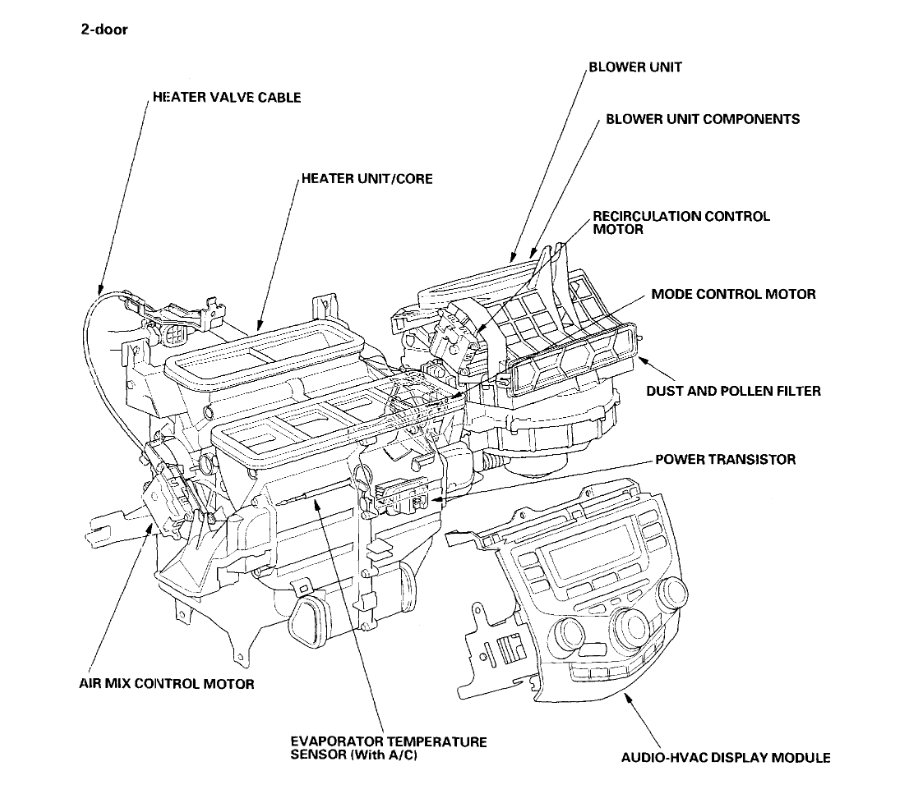 2-door

HEATER VALVE CABLE

HEATER UNIT/CORE

BLOWER UNIT

BLOWER UNIT COMPONENTS

RECIRCULATION CONTROL MOTOR

MODE CONTROL MOTOR

DUST AND POLLEN FILTER

POWER TRANSISTOR

AIR MIX CONTROL MOTOR

EVAPORATOR TEMPERATURE SENSOR (With A/C)

AUDIO-HVAC DISPLAY MODULE