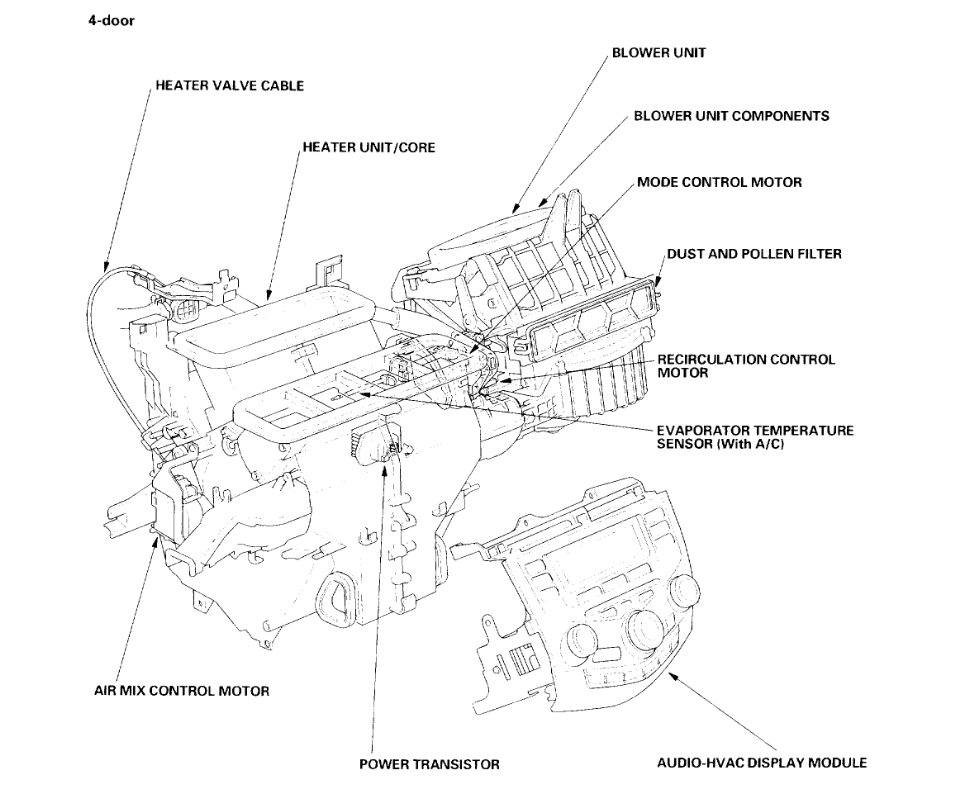 4-door

HEATER VALVE CABLE

HEATER UNIT/CORE

BLOWER UNIT

BLOWER UNIT COMPONENTS

MODE CONTROL MOTOR

DUST AND POLLEN FILTER

RECIRCULATION CONTROL MOTOR

EVAPORATOR TEMPERATURE SENSOR (With A/C)

AIR MIX CONTROL MOTOR

POWER TRANSISTOR

AUDIO-HVAC DISPLAY MODULE