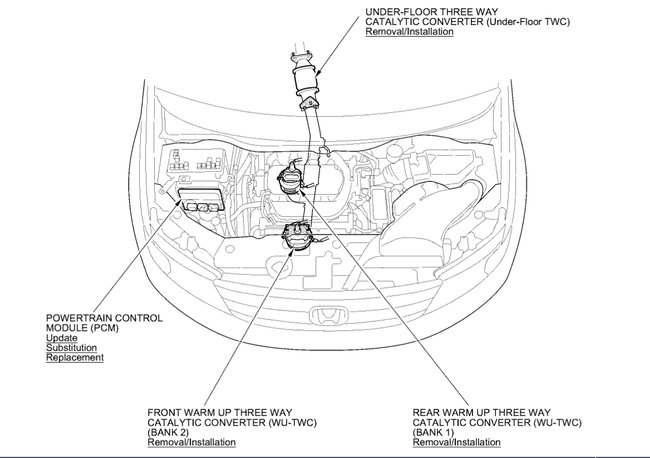 UNDER-FLOOR THREE WAY CATALYTIC CONVERTER (Under-Floor TWC)
Removal/Installation

POWERTRAIN CONTROL MODULE (PCM)
Update
Substitution
Replacement

FRONT WARM UP THREE WAY CATALYTIC CONVERTER (WU-TWC) (BANK 2)
Removal/Installation

REAR WARM UP THREE WAY CATALYTIC CONVERTER (WU-TWC) (BANK 1)
Removal/Installation