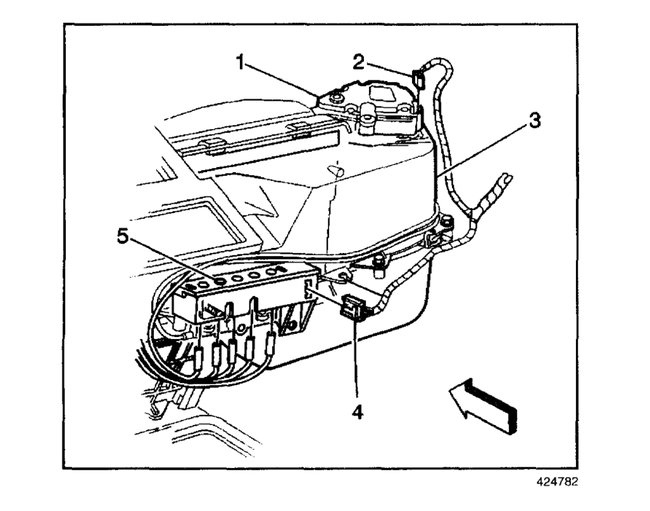 1
2
3
5
4
424782