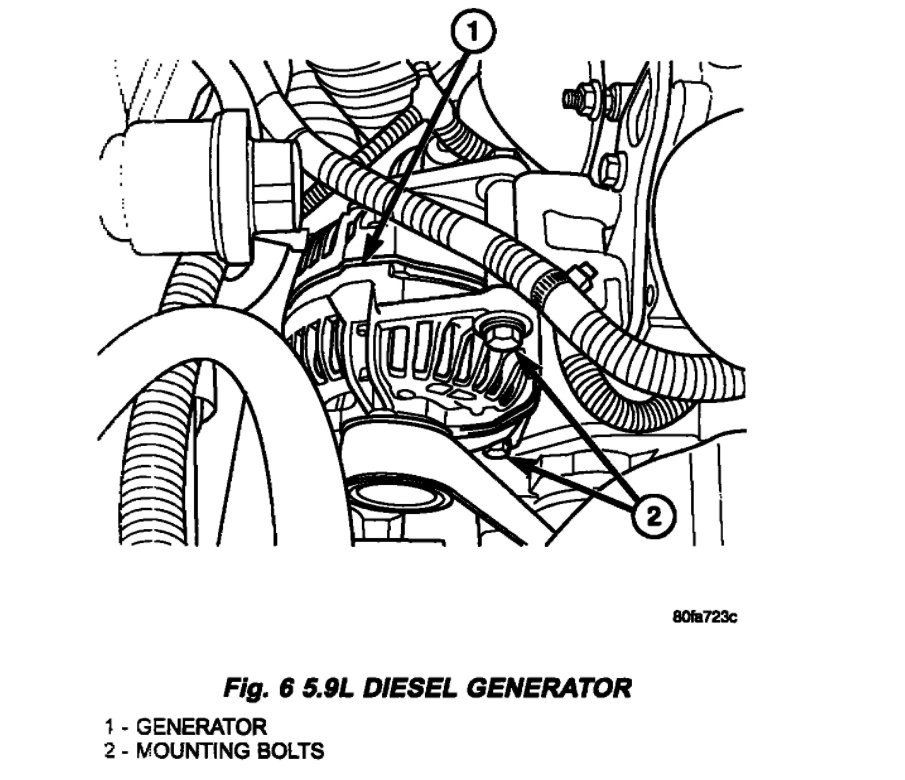 1

2

80fa723c

Fig. 6 5.9L DIESEL GENERATOR

1 - GENERATOR
2 - MOUNTING BOLTS